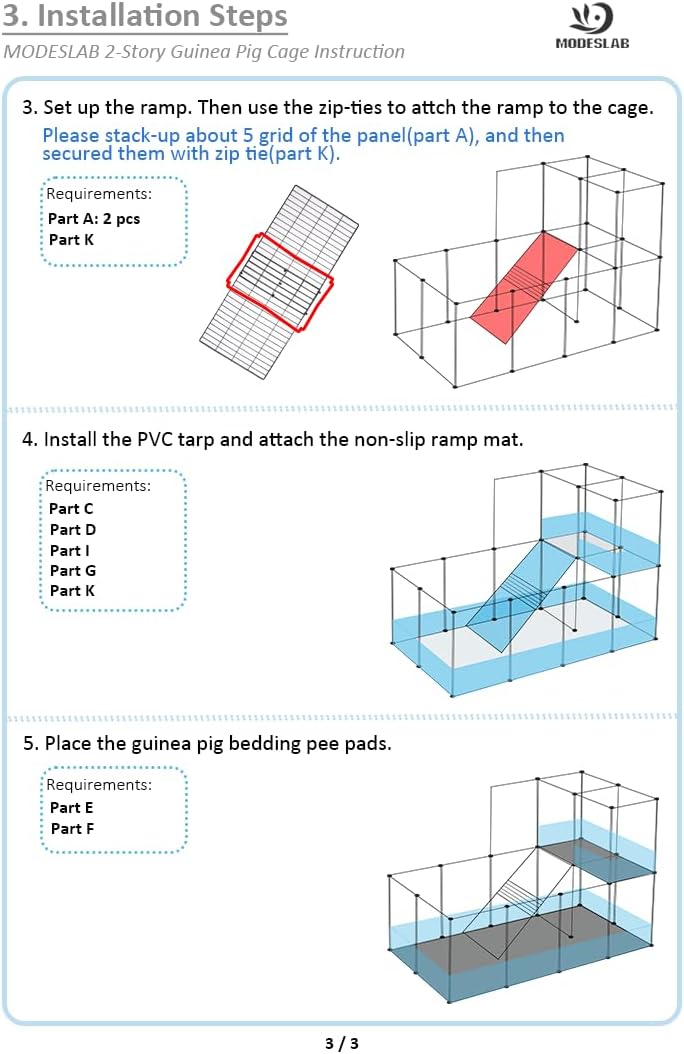 3. Installation Steps

MODESLAB 2-Story Guinea Pig Cage Instruction

MODESLAB

3. Set up the ramp. Then use the zip-ties to attch the ramp to the cage.

Please stack-up about 5 grid of the panel(part A), and then secured them with zip tie(part K).

Requirements:
Part A: 2 pcs
Part K

4. Install the PVC tarp and attach the non-slip ramp mat.

Requirements:
Part C
Part D
Part I
Part G
Part K

5. Place the guinea pig bedding pee pads.

Requirements:
Part E
Part F

3 / 3