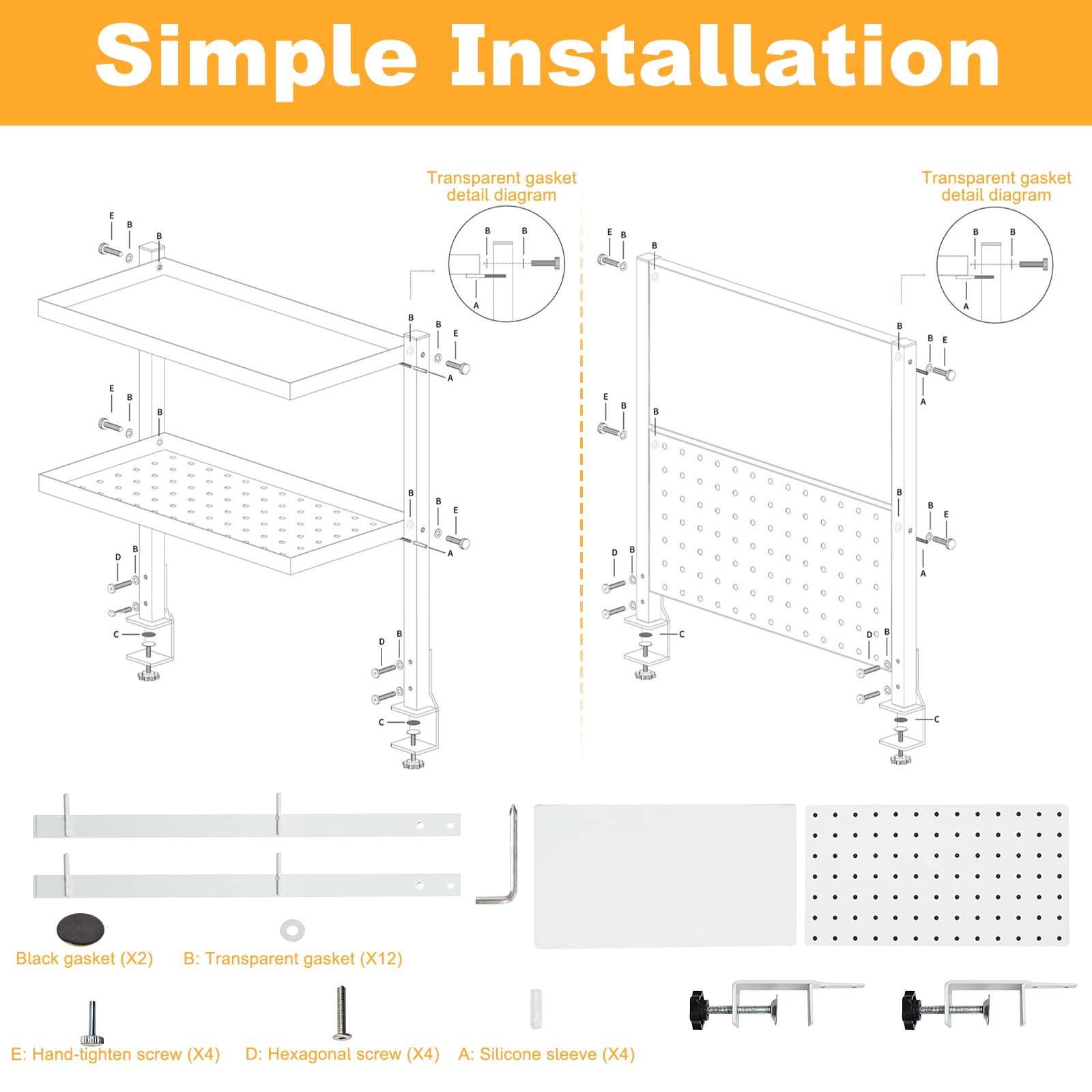 Simple Installation

Transparent gasket detail diagram

B B A

E B B

B B E

A

E B B

B B E

A

D B

C

D B

C

Transparent gasket detail diagram

B B A

E B B

B B E

A

E B B

B B E

A

D B

C

D B

C

Black gasket (X2)

B: Transparent gasket (X12)

E: Hand-tighten screw (X4)

D: Hexagonal screw (X4)

A: Silicone sleeve (X4)