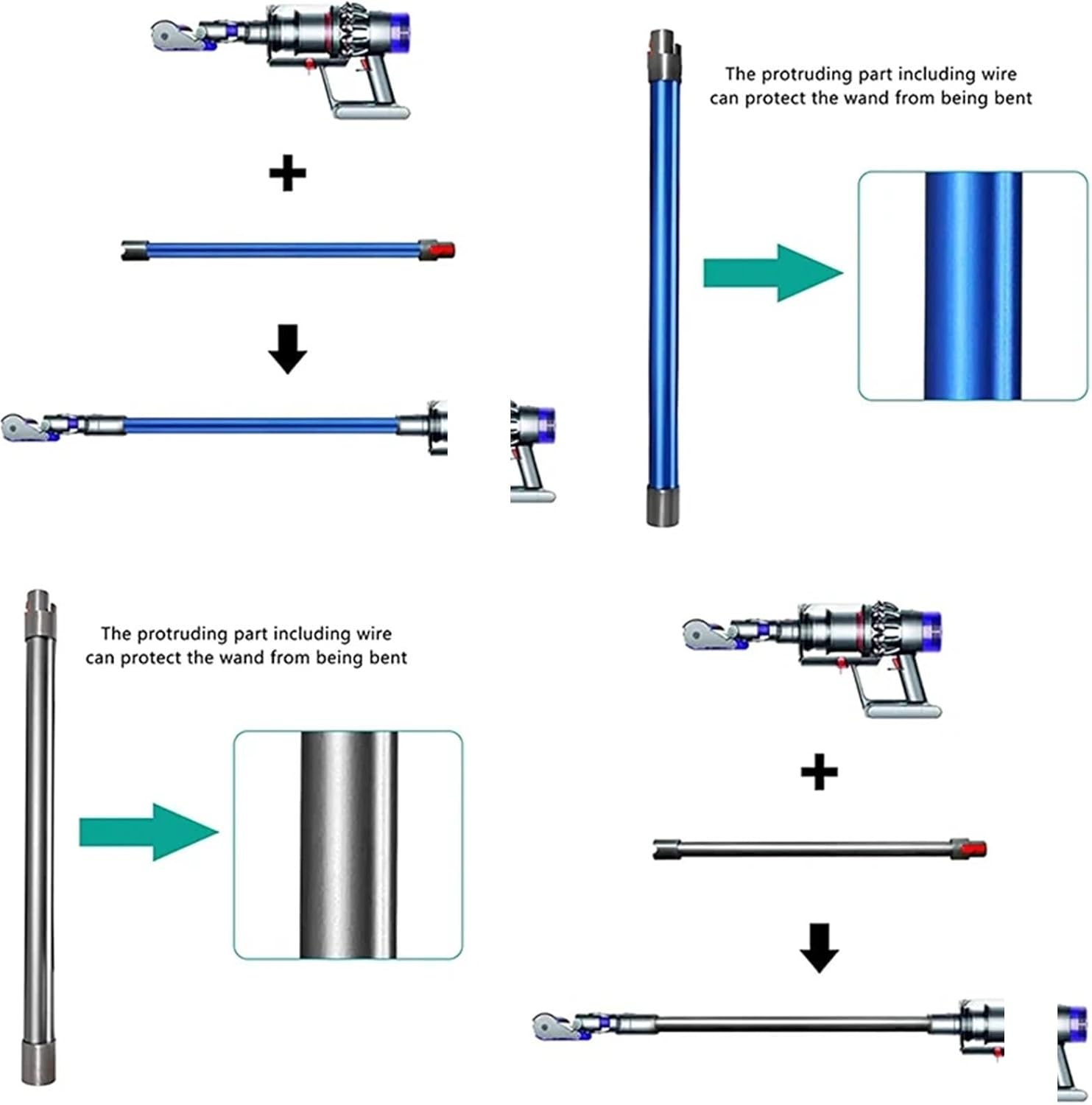 +

The protruding part including wire can protect the wand from being bent

The protruding part including wire can protect the wand from being bent

+