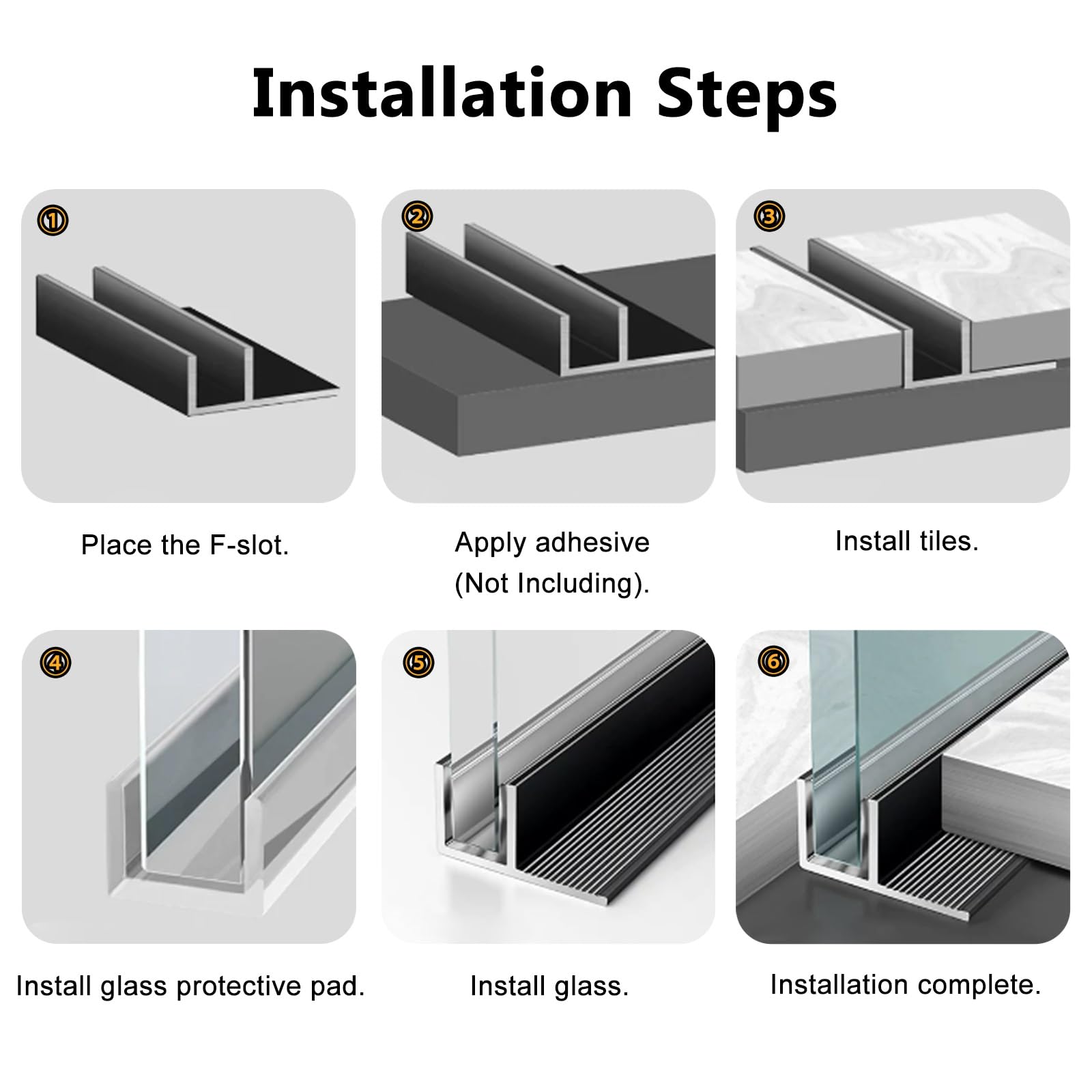 Installation Steps

①

Place the F-slot.

②

Apply adhesive (Not Including).

③

Install tiles.

④

Install glass protective pad.

⑤

Install glass.

⑥

Installation complete.