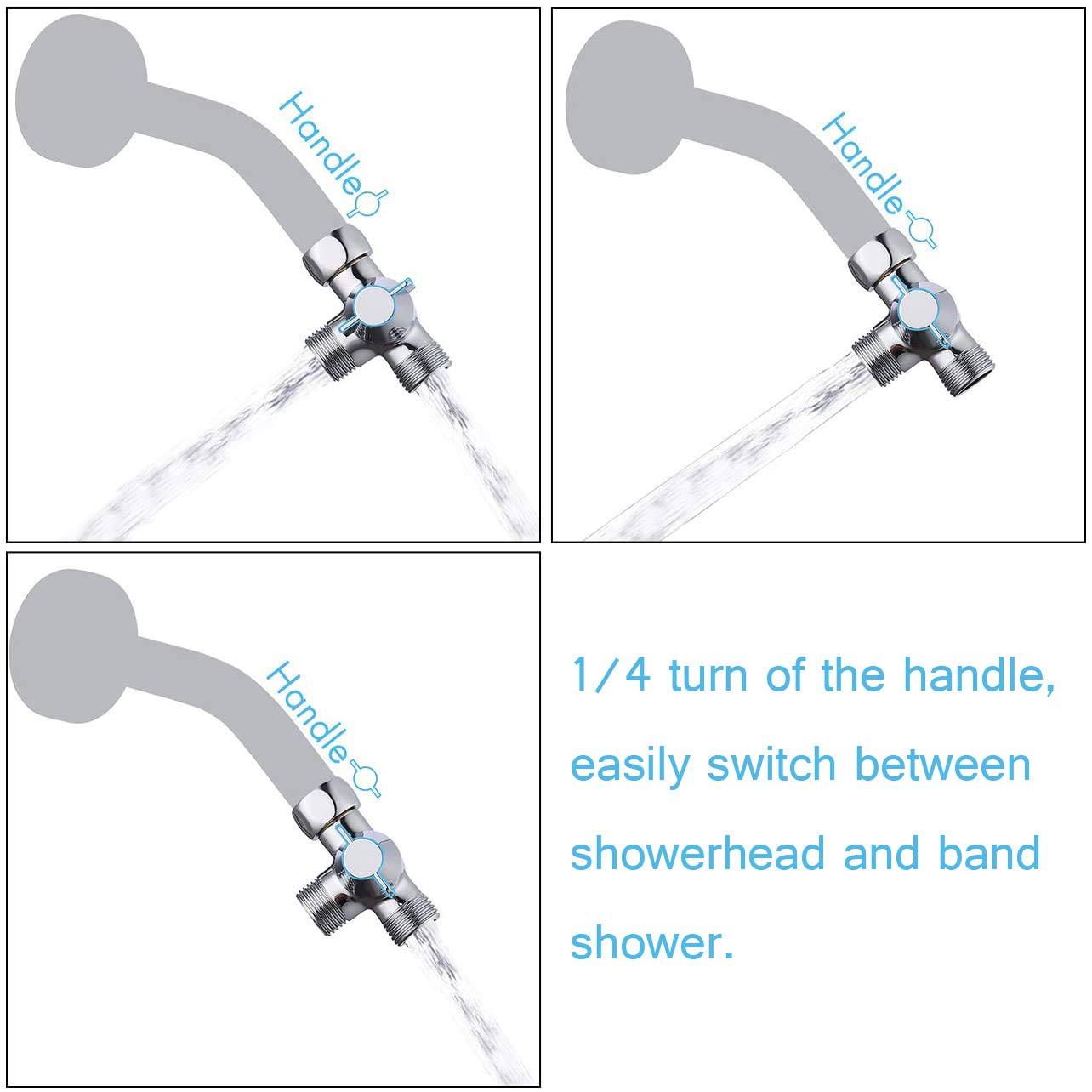 Handle

Handle

Handle

1/4 turn of the handle, easily switch between showerhead and band shower.