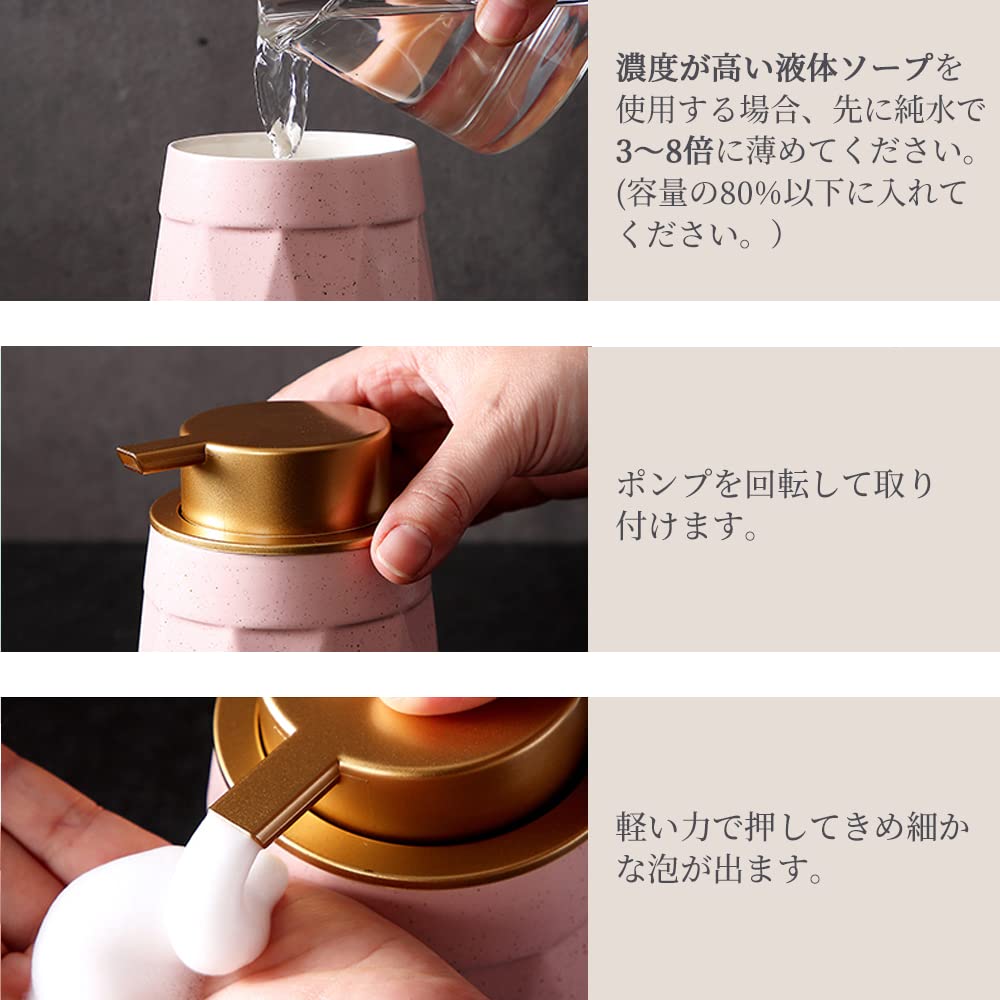 濃度が高い液体ソープを使用する場合、先に純水で3〜8倍に薄めてください。(容量の80%以下に入れてください。)

ポンプを回転して取り付けます。

軽い力で押してきめ細かな泡が出ます。