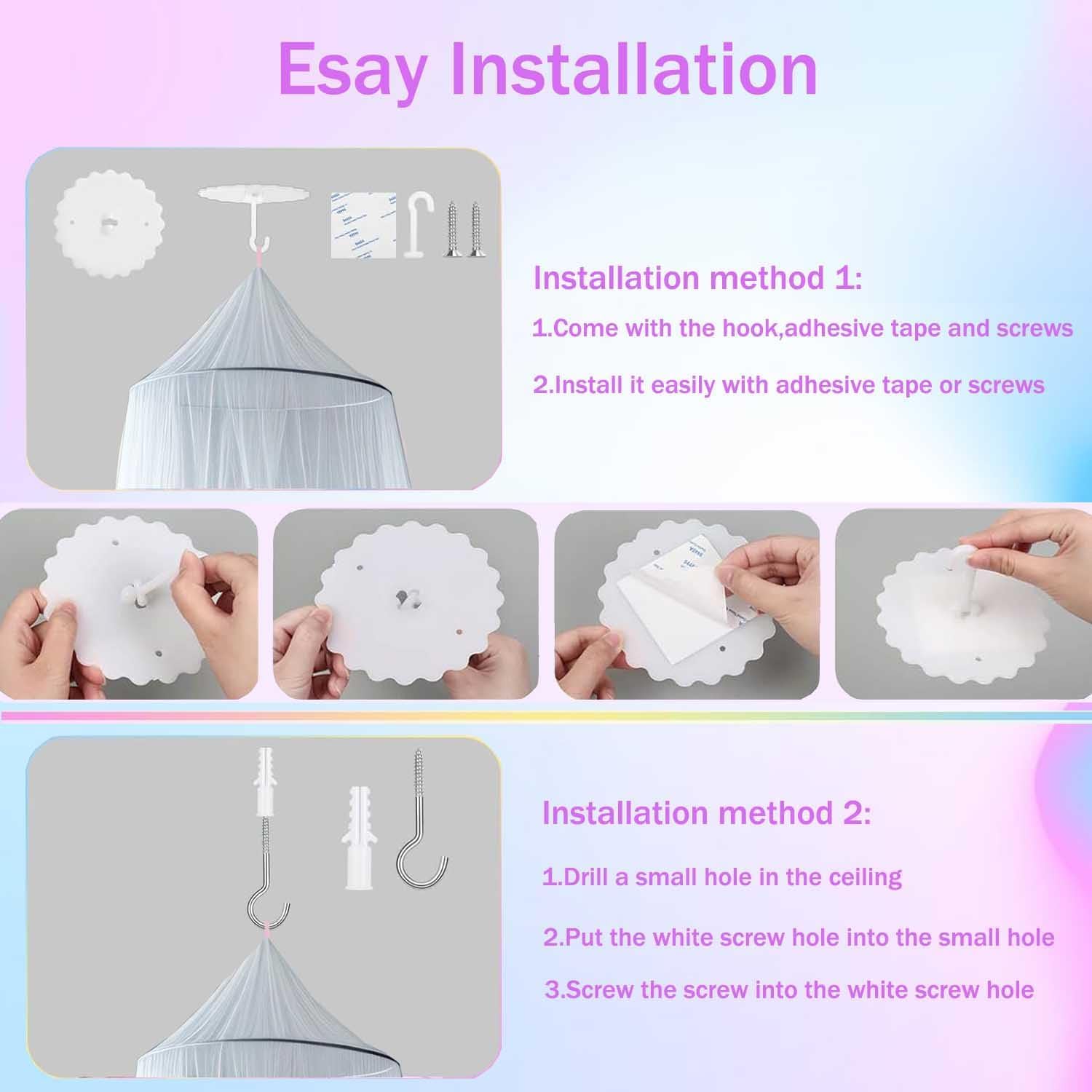 Esay Installation

Installation method 1:

1.Come with the hook,adhesive tape and screws

2.Install it easily with adhesive tape or screws

Installation method 2:

1.Drill a small hole in the ceiling

2.Put the white screw hole into the small hole

3.Screw the screw into the white screw hole