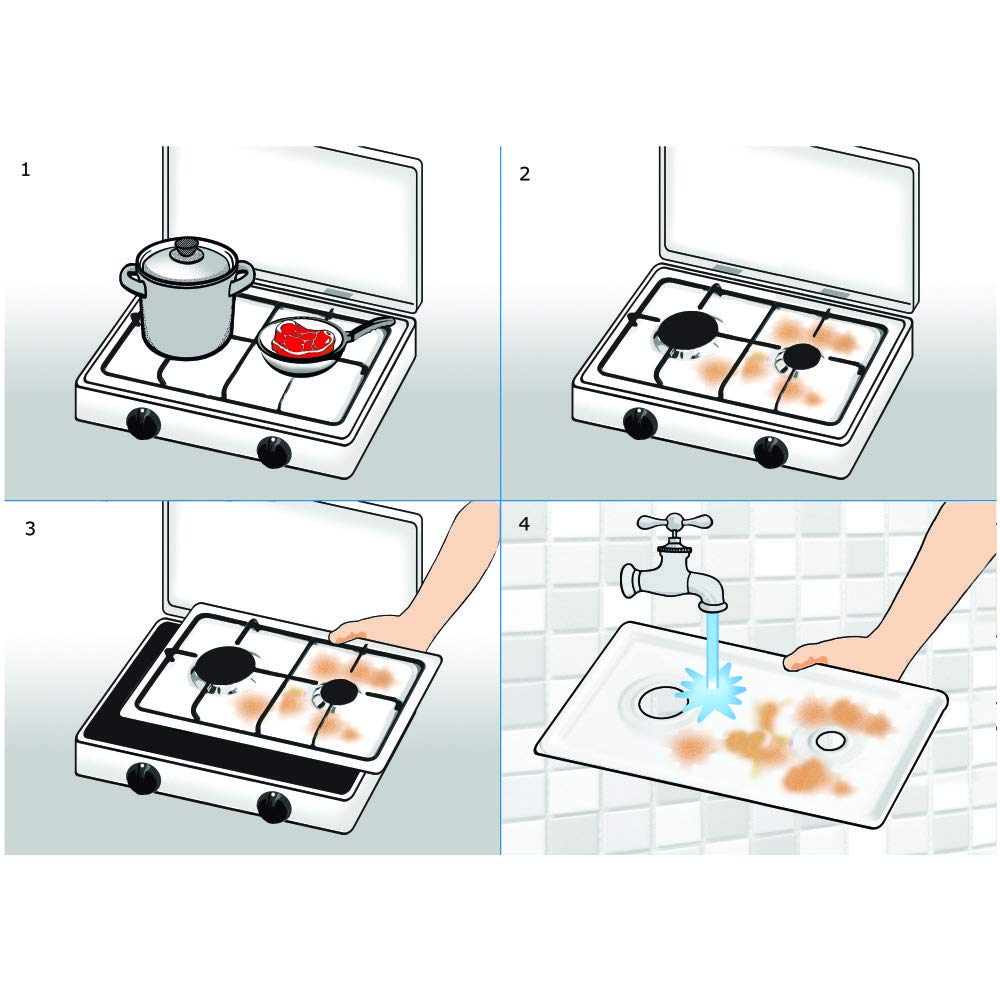 1

2

3

4