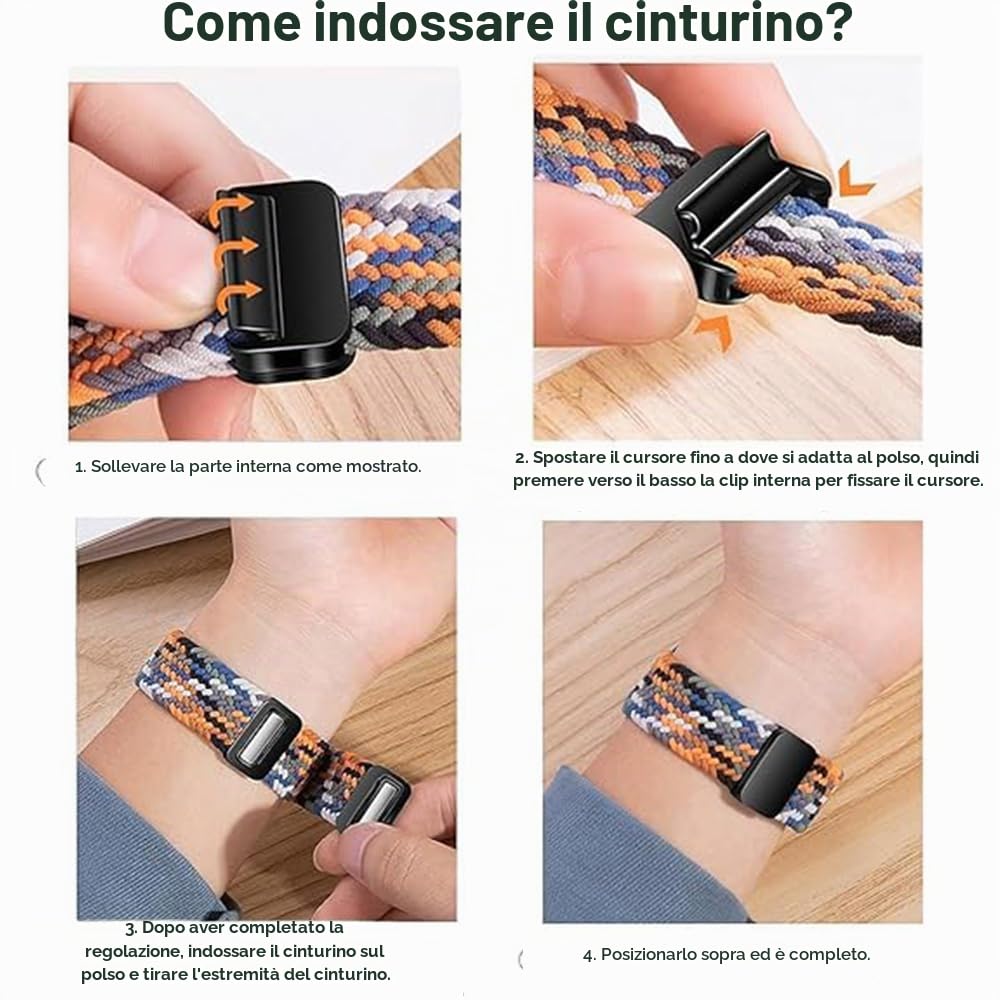 Come indossare il cinturino?

1. Sollevare la parte interna come mostrato.

2. Spostare il cursore fino a dove si adatta al polso, quindi premere verso il basso la clip interna per fissare il cursore.

3. Dopo aver completato la regolazione, indossare il cinturino sul polso e tirare l'estremità del cinturino.

4. Posizionarlo sopra ed è completo.