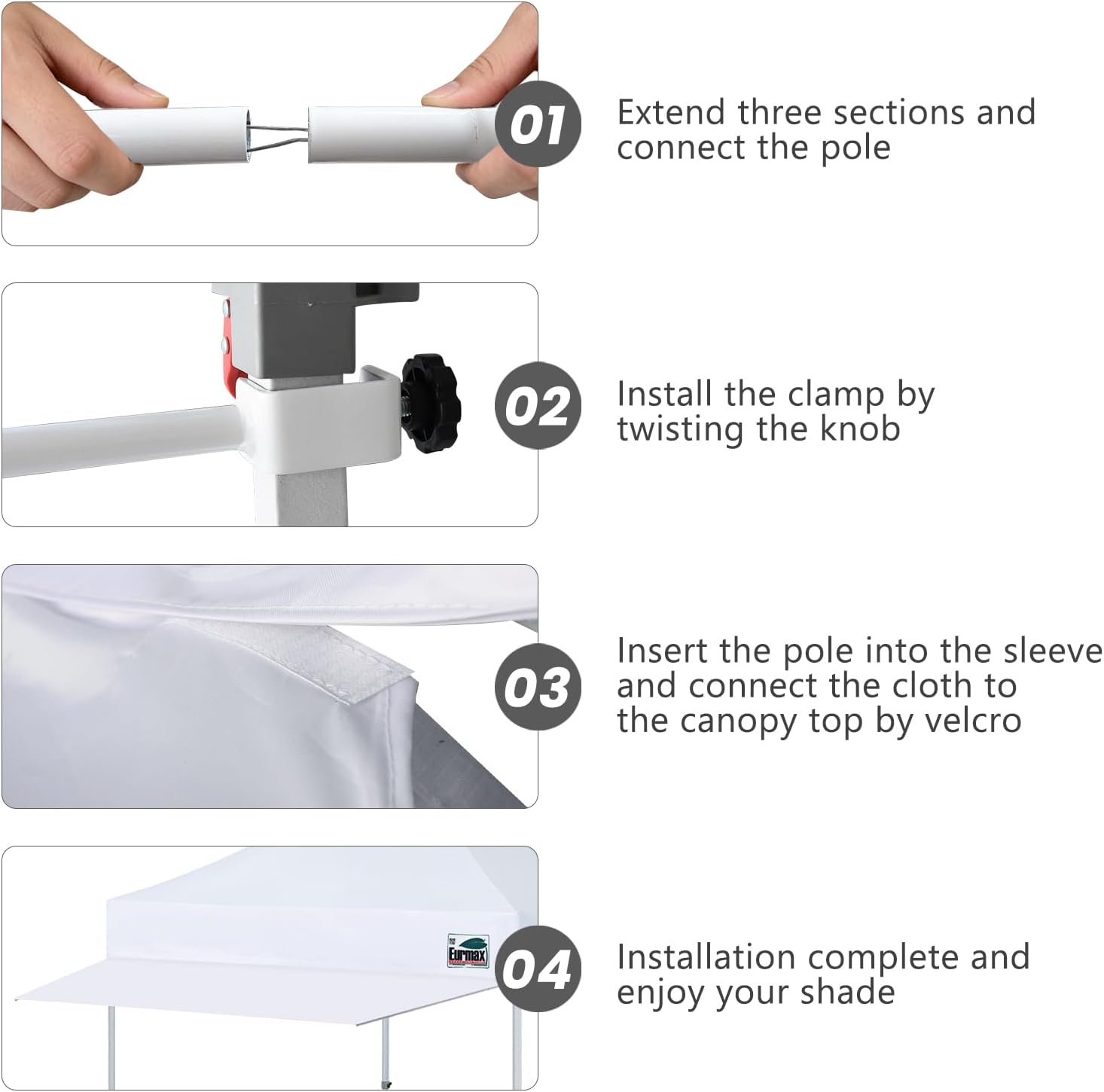 01

Extend three sections and connect the pole

02

Install the clamp by twisting the knob

03

Insert the pole into the sleeve and connect the cloth to the canopy top by velcro

Eurmax

04

Installation complete and enjoy your shade