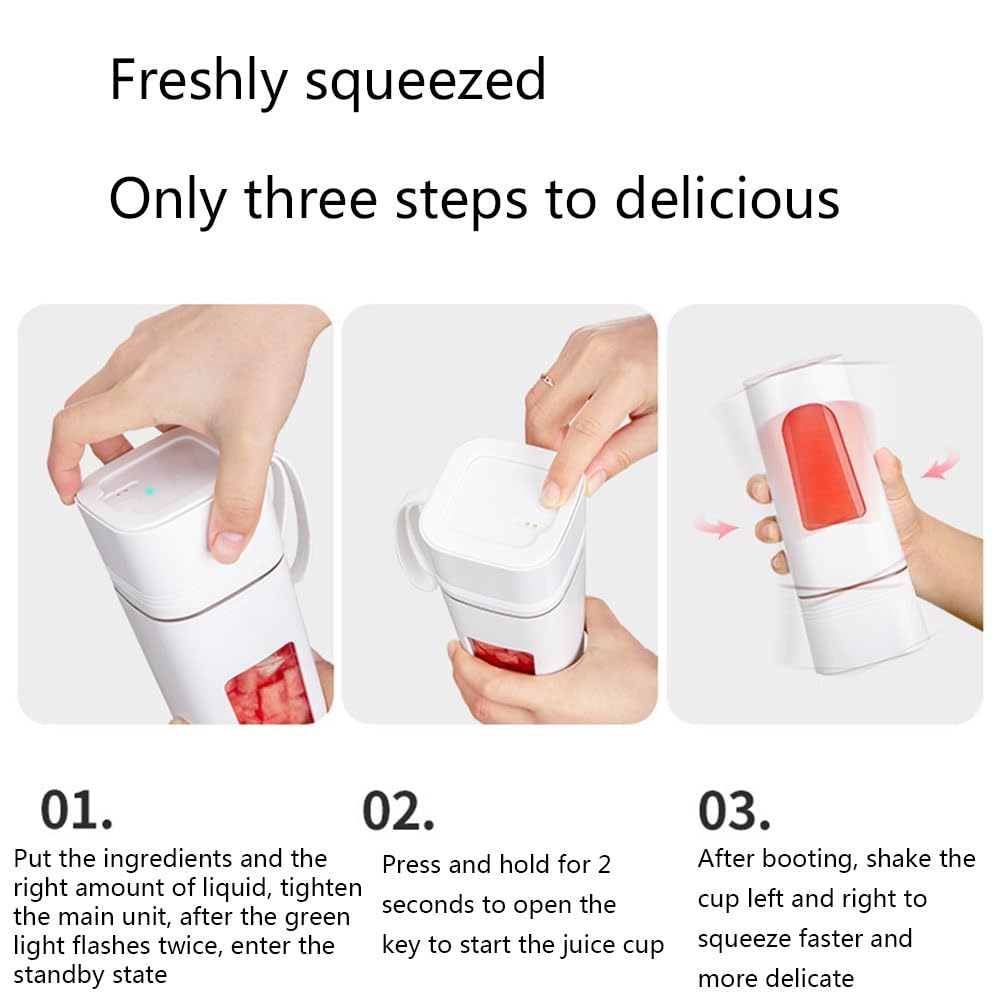 Freshly squeezed

Only three steps to delicious

01.
Put the ingredients and the right amount of liquid, tighten the main unit, after the green light flashes twice, enter the standby state

02.
Press and hold for 2 seconds to open the key to start the juice cup

03.
After booting, shake the cup left and right to squeeze faster and more delicate