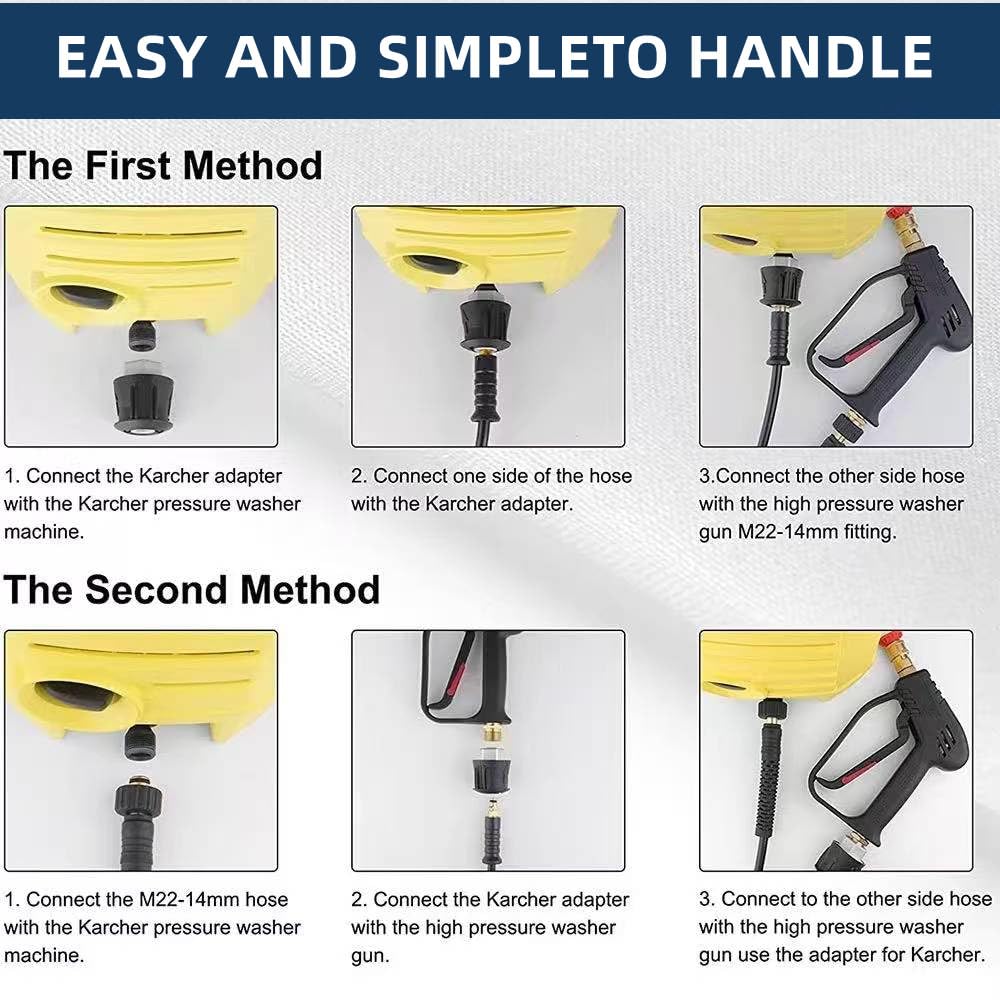 EASY AND SIMPLETO HANDLE

The First Method

1. Connect the Karcher adapter with the Karcher pressure washer machine.

2. Connect one side of the hose with the Karcher adapter.

3.Connect the other side hose with the high pressure washer gun M22-14mm fitting.

The Second Method

1. Connect the M22-14mm hose with the Karcher pressure washer machine.

2. Connect the Karcher adapter with the high pressure washer gun.

3. Connect to the other side hose with the high pressure washer gun use the adapter for Karcher.