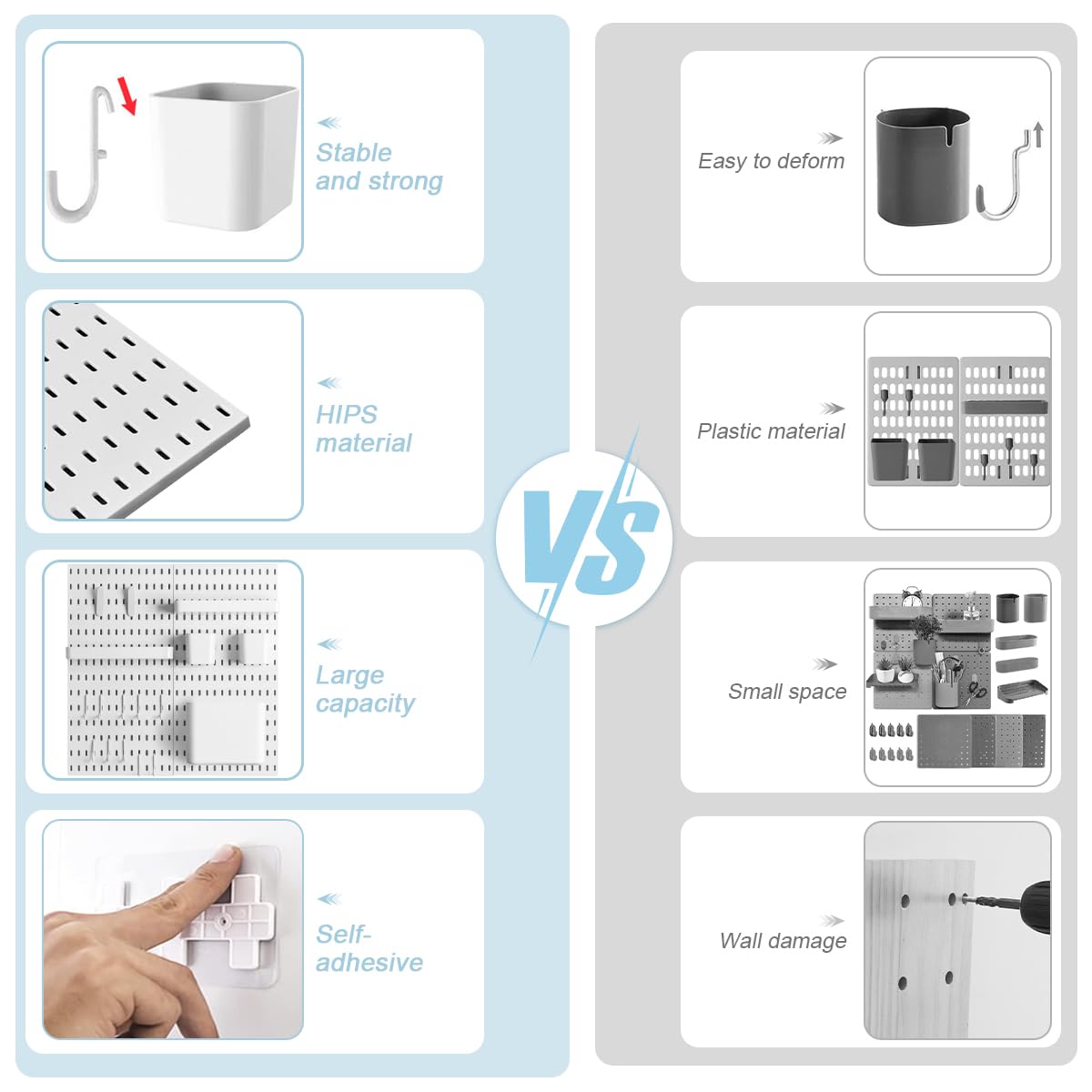 Stable and strong

HIPS material

Large capacity

Self-adhesive

VS

Easy to deform

Plastic material

Small space

Wall damage