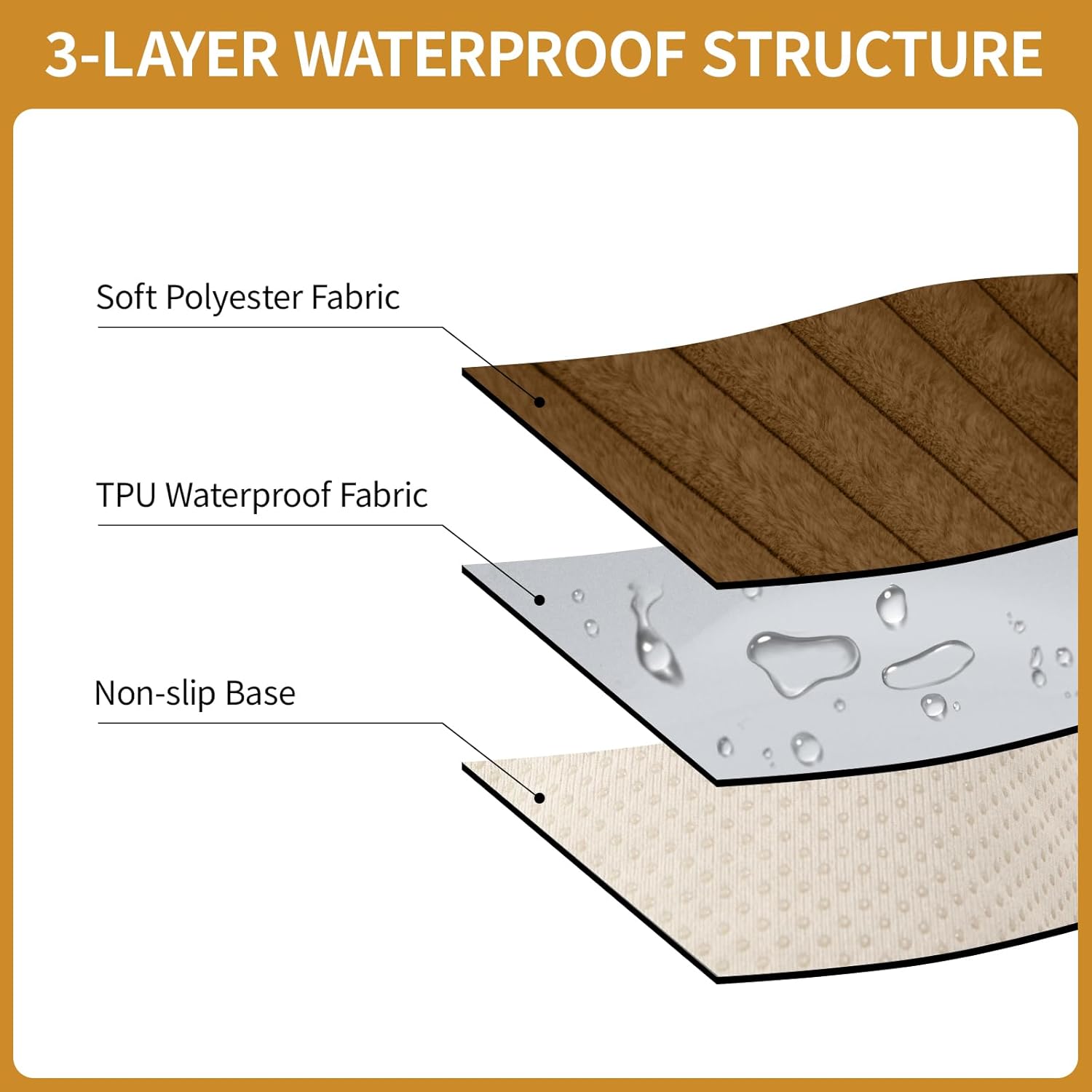 3-LAYER WATERPROOF STRUCTURE

Soft Polyester Fabric

TPU Waterproof Fabric

Non-slip Base