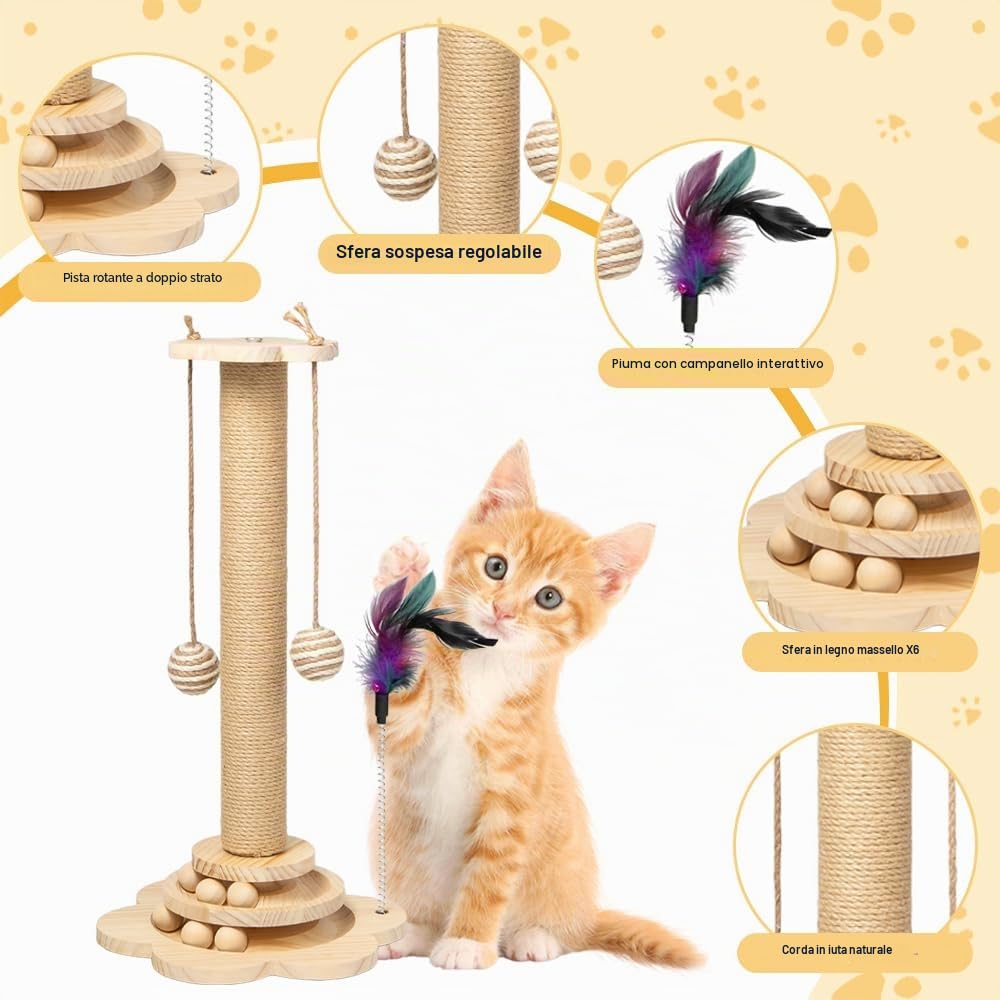 Pista rotante a doppio strato

Sfera sospesa regolabile

Piuma con campanello interattivo

Sfera in legno massello X6

Corda in iuta naturale