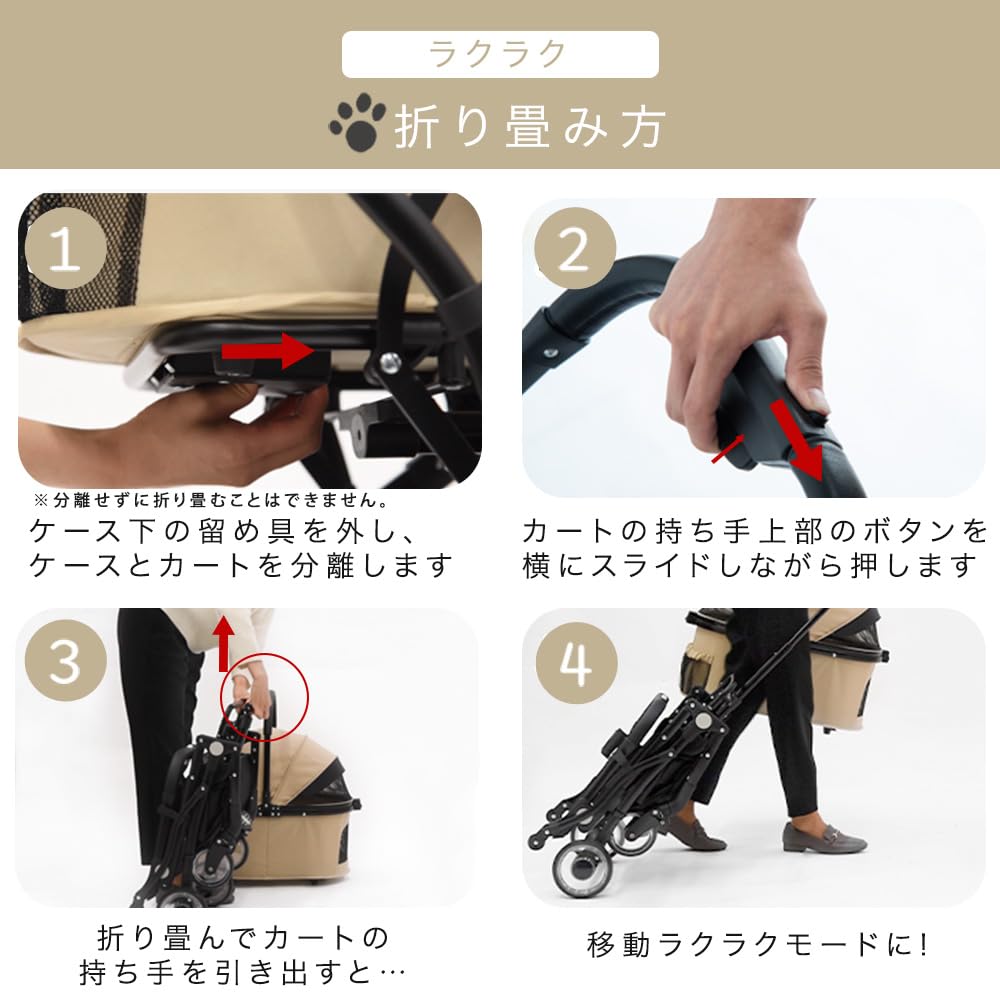 ラクラク

折り畳み方

1

※分離せずに折り畳むことはできません。

ケース下の留め具を外し、ケースとカートを分離します

2

カートの持ち手上部のボタンを横にスライドしながら押します

3

折り畳んでカートの持ち手を引き出すと…

4

移動ラクラクモードに!