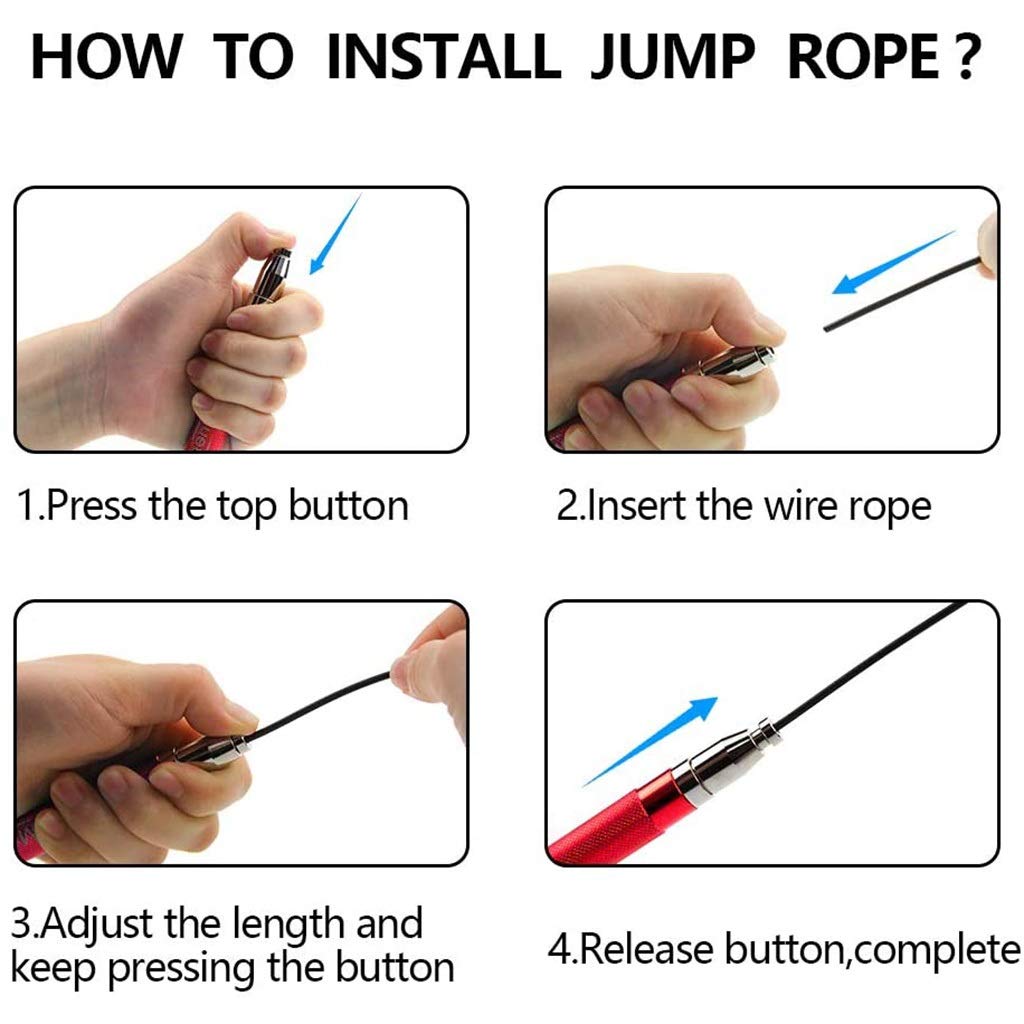 HOW TO INSTALL JUMP ROPE ?

1.Press the top button

2.Insert the wire rope

3.Adjust the length and keep pressing the button

4.Release button,complete