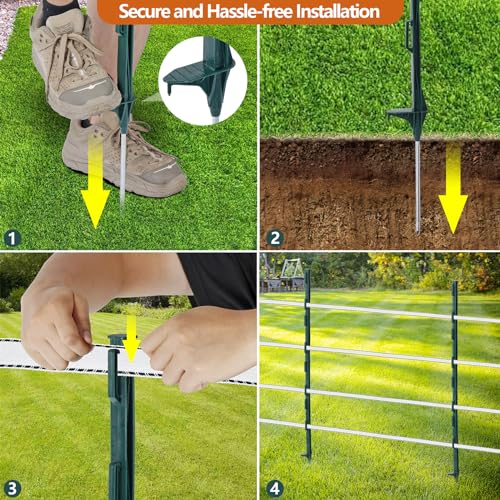 Secure and Hassle-free Installation

1

2

3

4