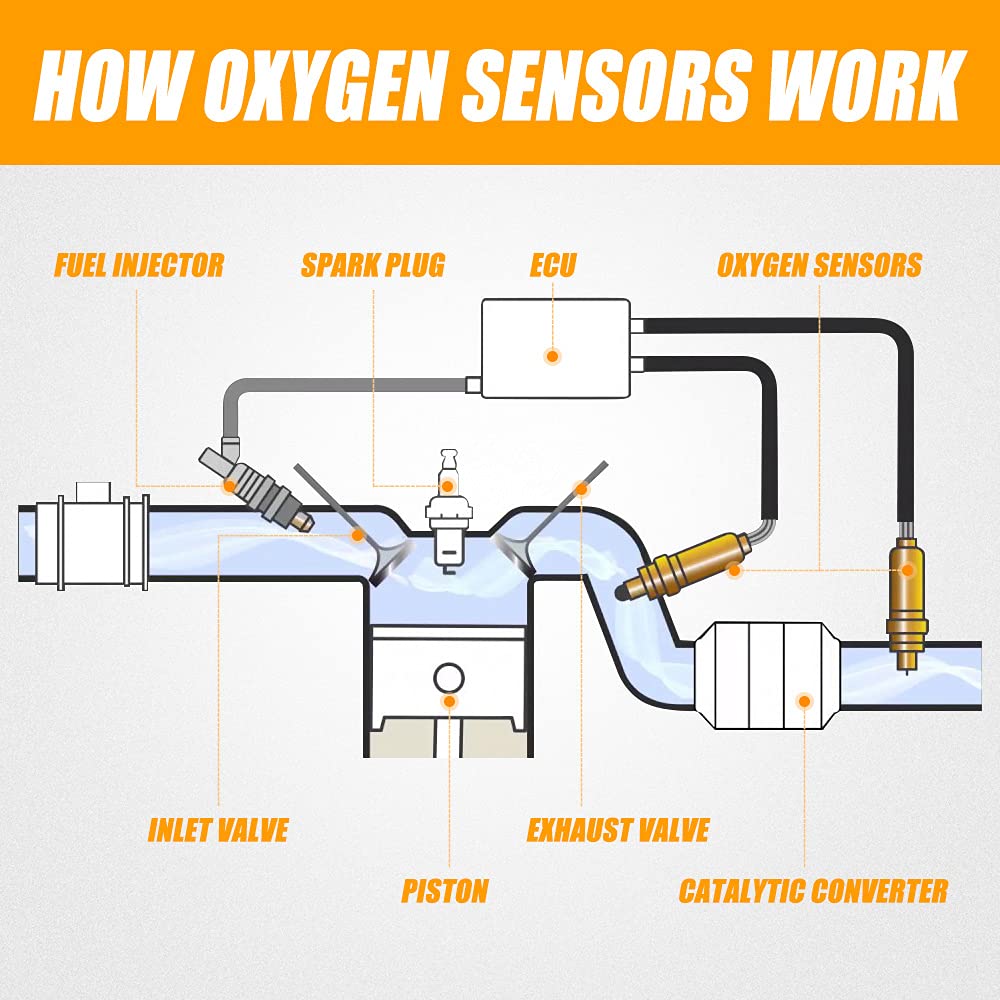 HOW OXYGEN SENSORS WORK

FUEL INJECTOR

SPARK PLUG

ECU

OXYGEN SENSORS

INLET VALVE

EXHAUST VALVE

PISTON

CATALYTIC CONVERTER