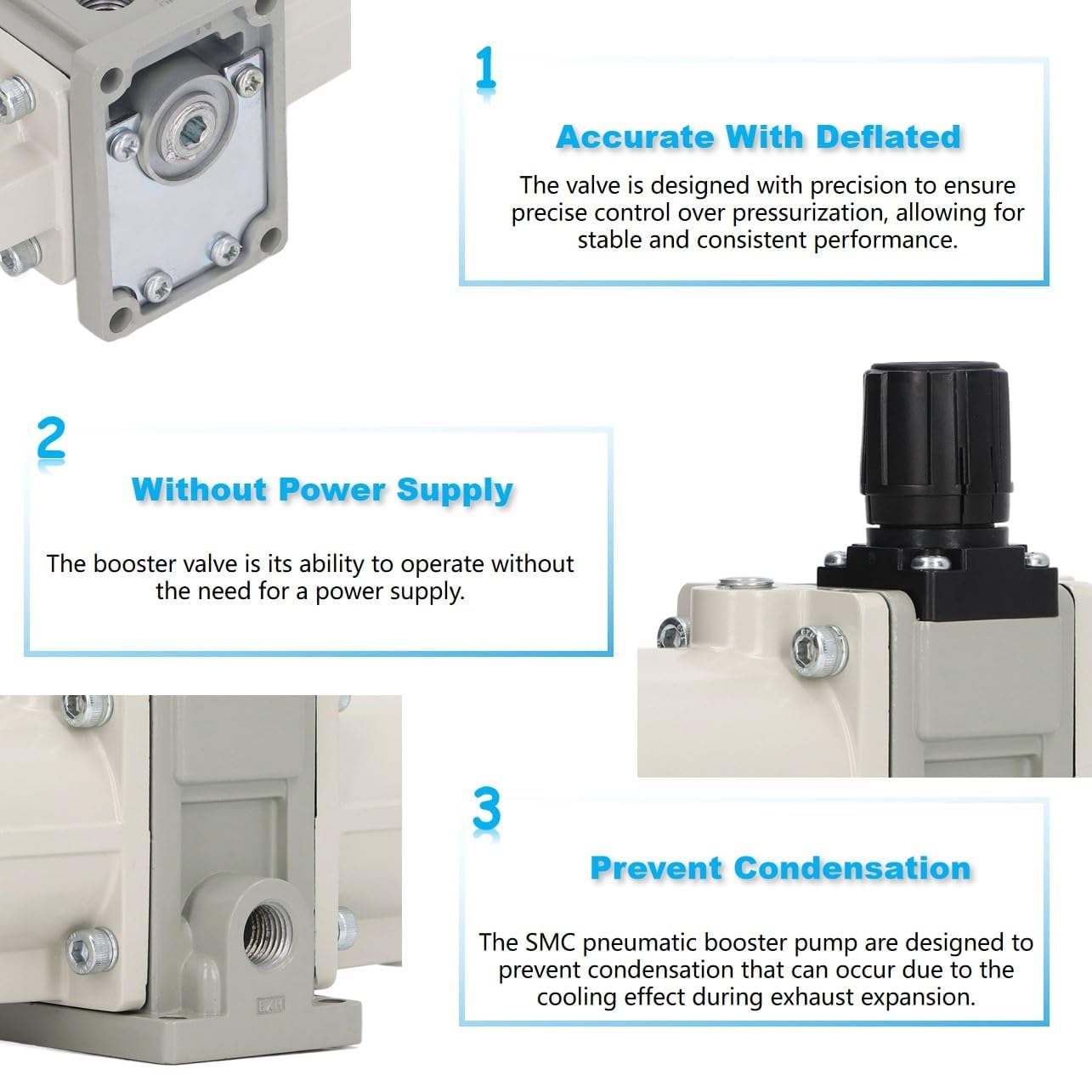 1

Accurate With Deflated

The valve is designed with precision to ensure precise control over pressurization, allowing for stable and consistent performance.

2

Without Power Supply

The booster valve is its ability to operate without the need for a power supply.

3

Prevent Condensation

The SMC pneumatic booster pump are designed to prevent condensation that can occur due to the cooling effect during exhaust expansion.

EXH