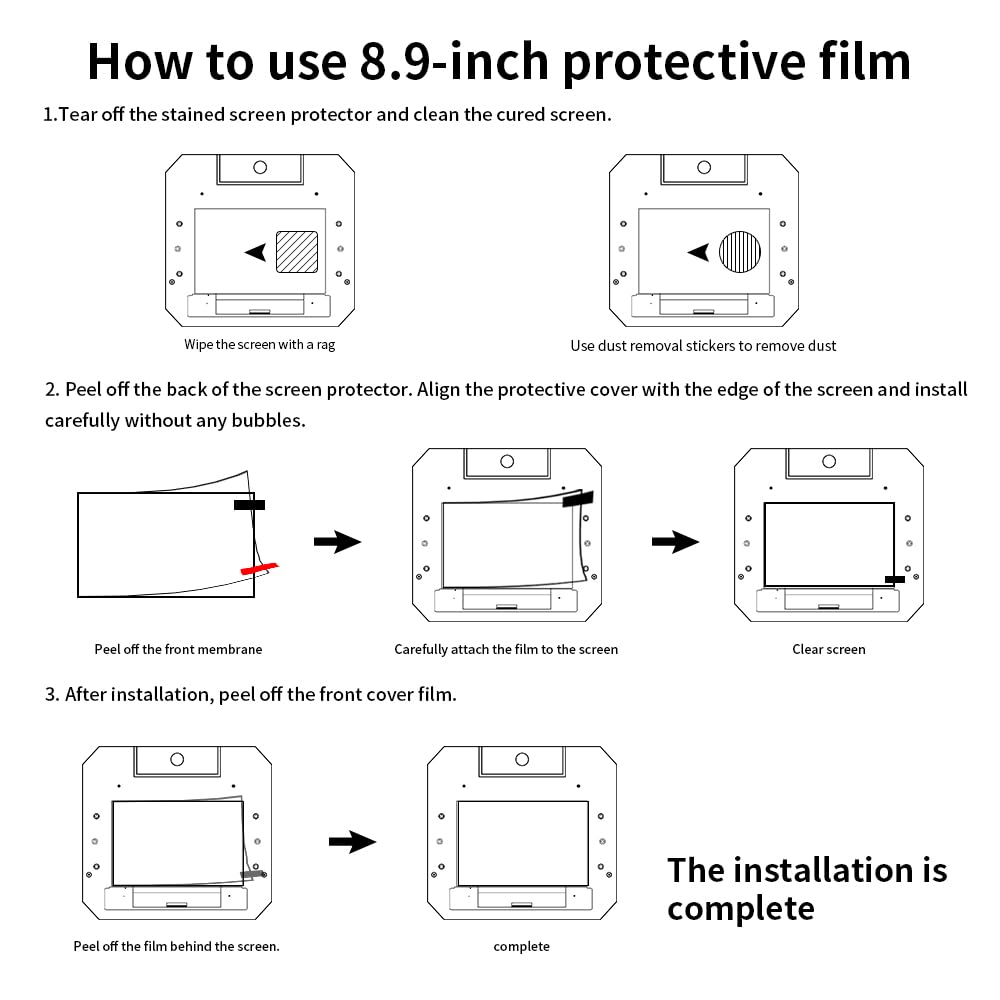 How to use 8.9-inch protective film

1.Tear off the stained screen protector and clean the cured screen.

Wipe the screen with a rag

Use dust removal stickers to remove dust

2. Peel off the back of the screen protector. Align the protective cover with the edge of the screen and install carefully without any bubbles.

Peel off the front membrane

Carefully attach the film to the screen

Clear screen

3. After installation, peel off the front cover film.

Peel off the film behind the screen.

complete

The installation is complete