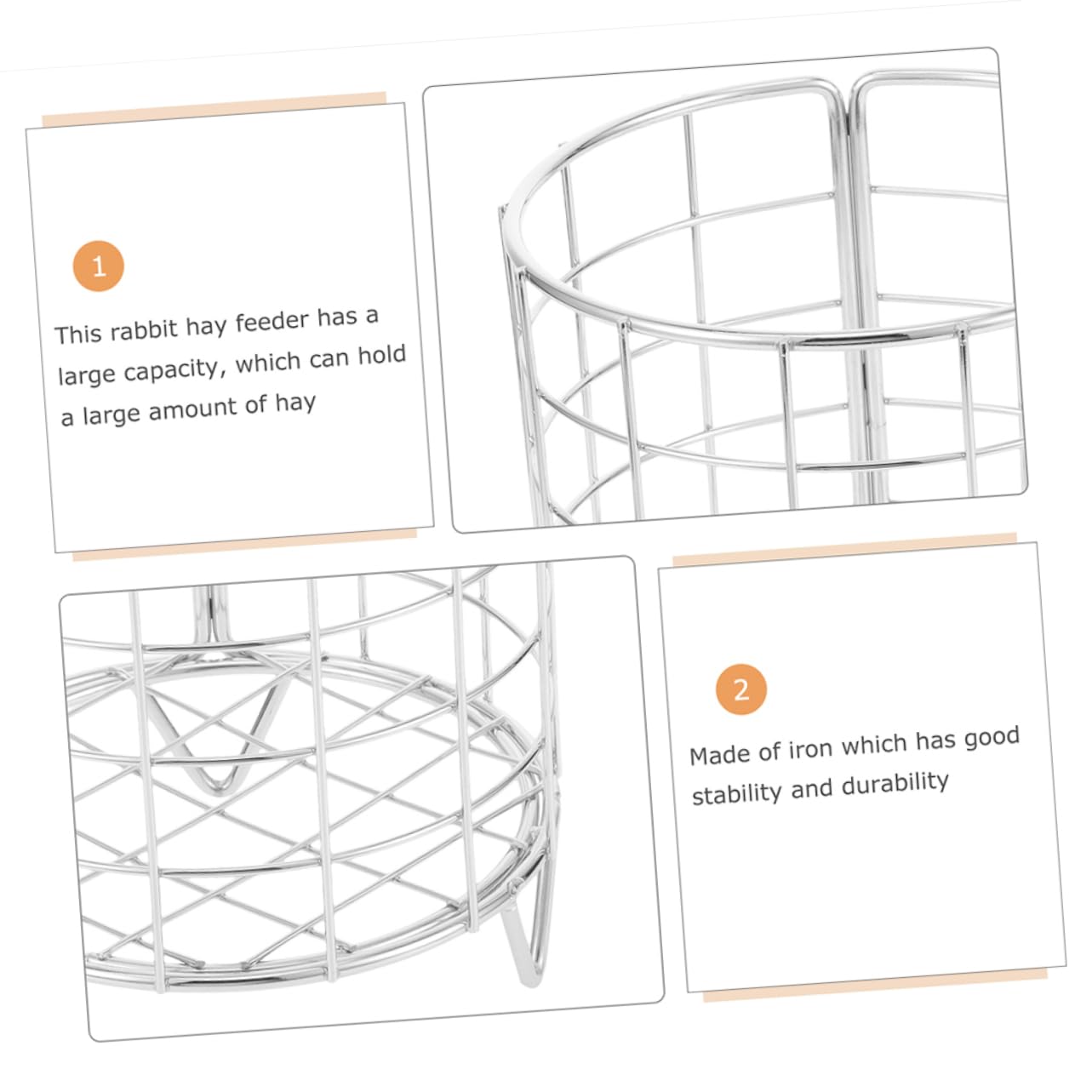 1

This rabbit hay feeder has a large capacity, which can hold a large amount of hay

2

Made of iron which has good stability and durability