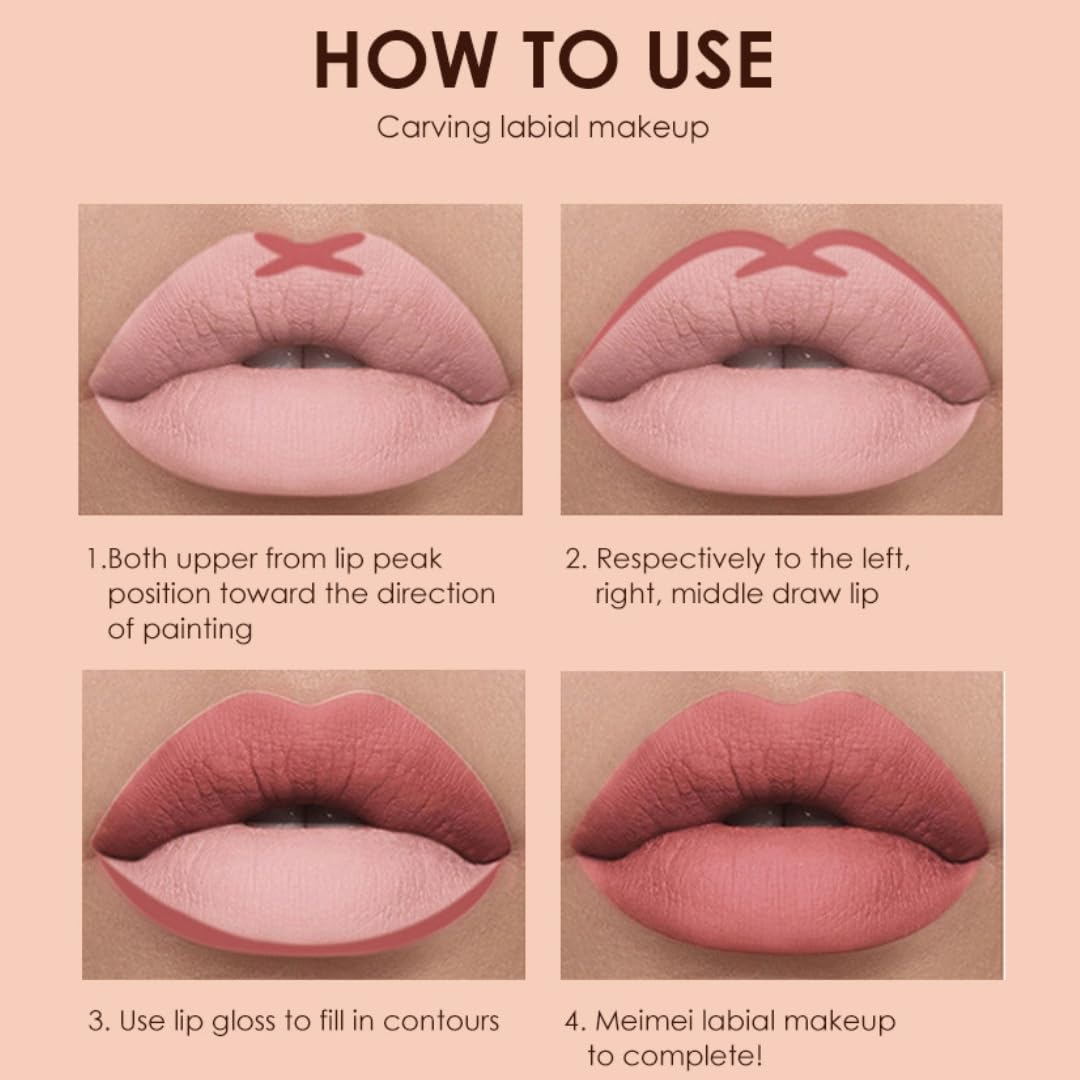 HOW TO USE

Carving labial makeup

1.Both upper from lip peak position toward the direction of painting

2. Respectively to the left, right, middle draw lip

3. Use lip gloss to fill in contours

4. Meimei labial makeup to complete!