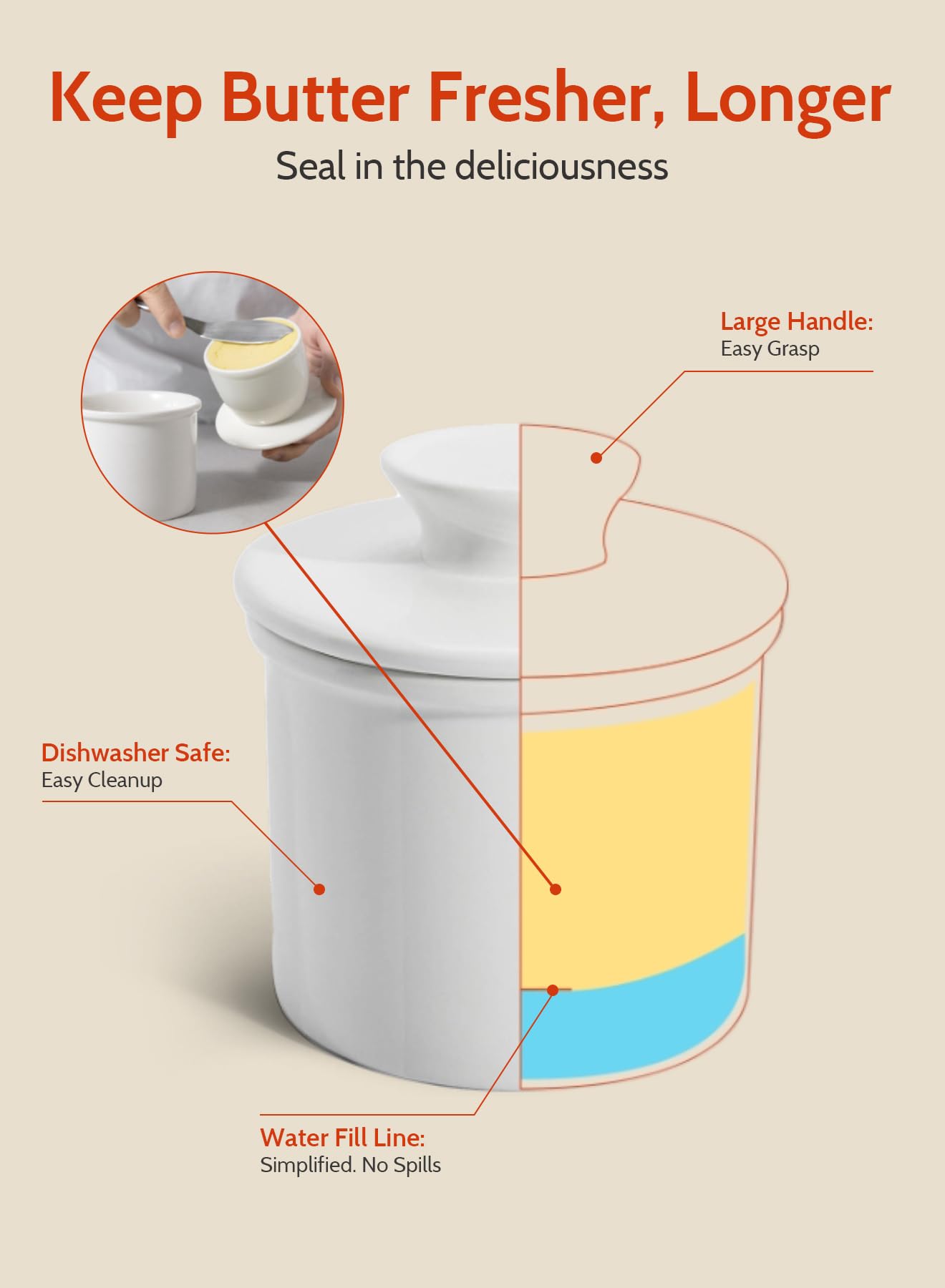 Keep Butter Fresher, Longer

Seal in the deliciousness

Large Handle:
Easy Grasp

Dishwasher Safe:
Easy Cleanup

Water Fill Line:
Simplified. No Spills