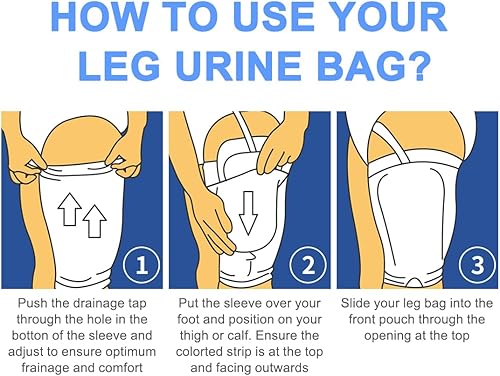 HOW TO USE YOUR LEG URINE BAG?

1

Push the drainage tap through the hole in the botton of the sleeve and adjust to ensure optimum frainage and comfort

2

Put the sleeve over your foot and position on your thigh or calf. Ensure the colorted strip is at the top and facing outwards

3

Slide your leg bag into the front pouch through the opening at the top