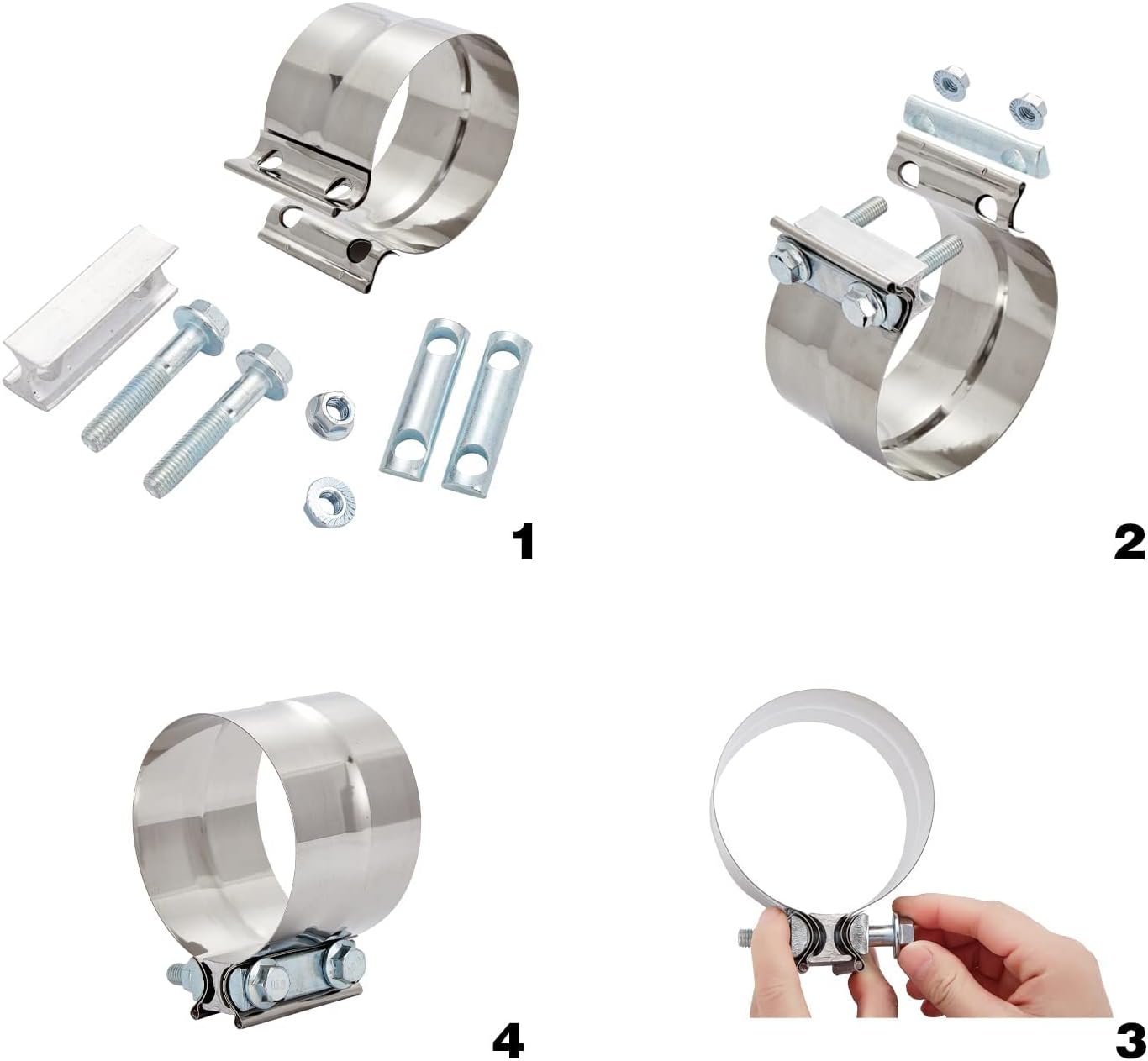 1

2

4

3