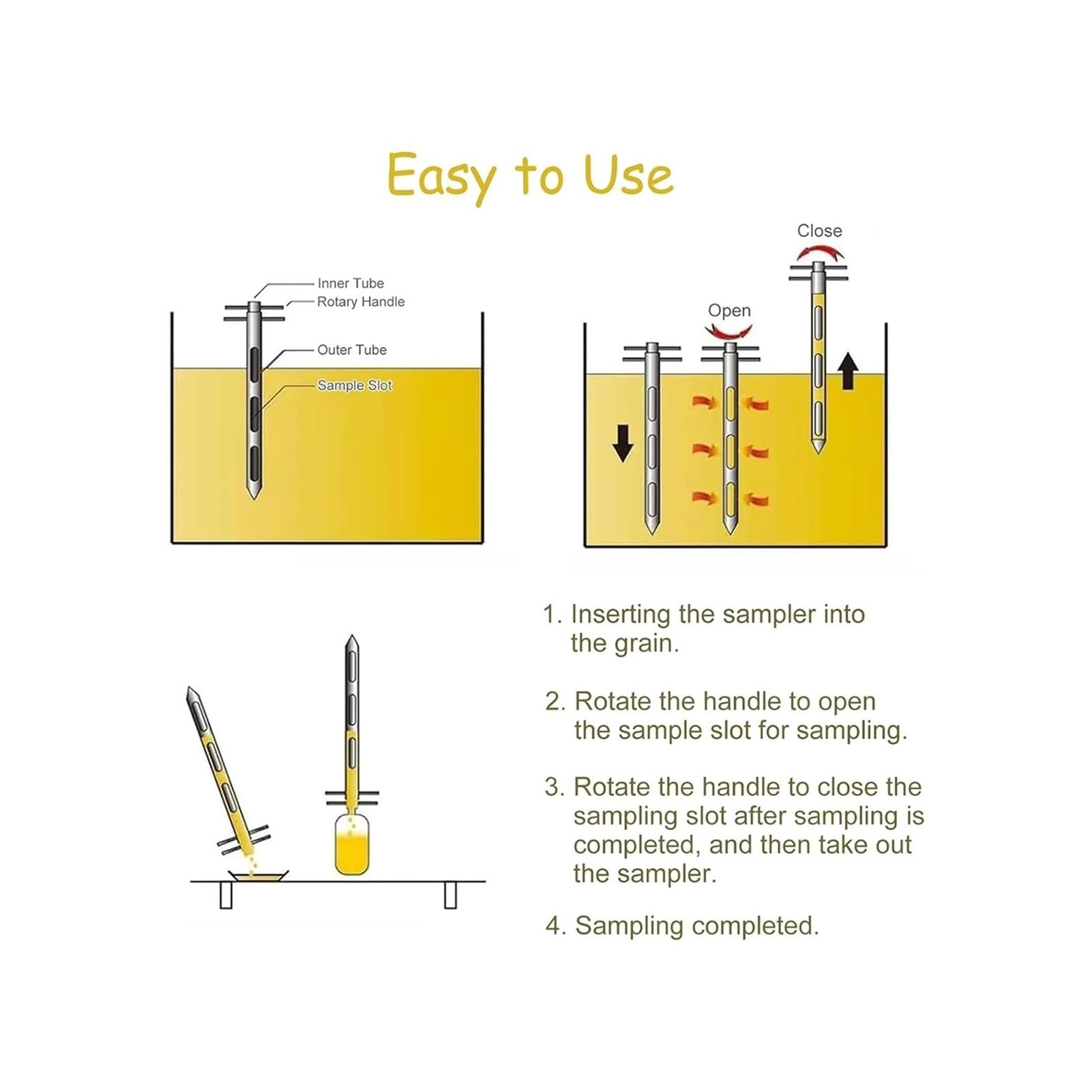 Easy to Use

Inner Tube
Rotary Handle
Outer Tube
Sample Slot

Close
Open

1. Inserting the sampler into the grain.

2. Rotate the handle to open the sample slot for sampling.

3. Rotate the handle to close the sampling slot after sampling is completed, and then take out the sampler.

4. Sampling completed.