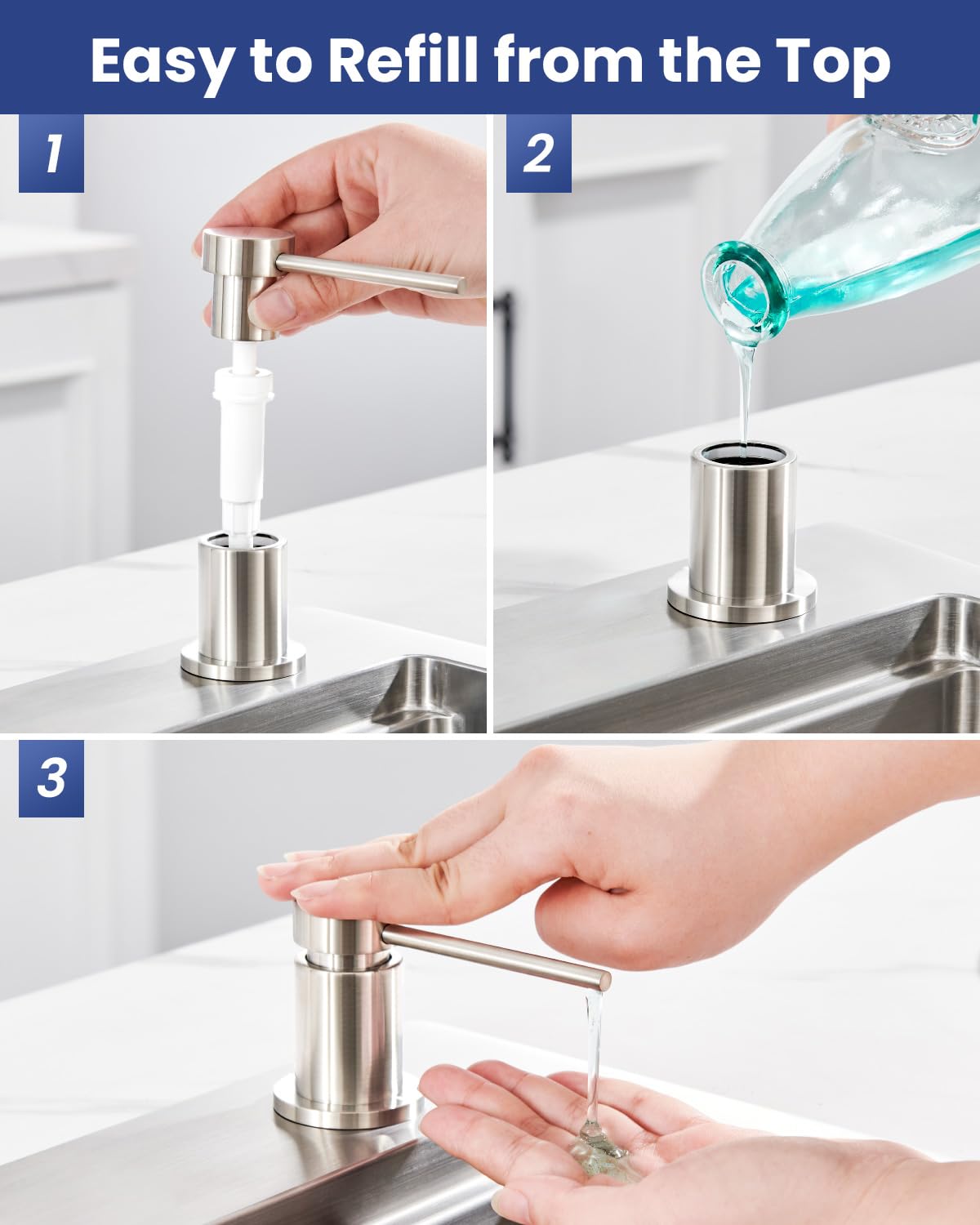 Easy to Refill from the Top

1

2

3