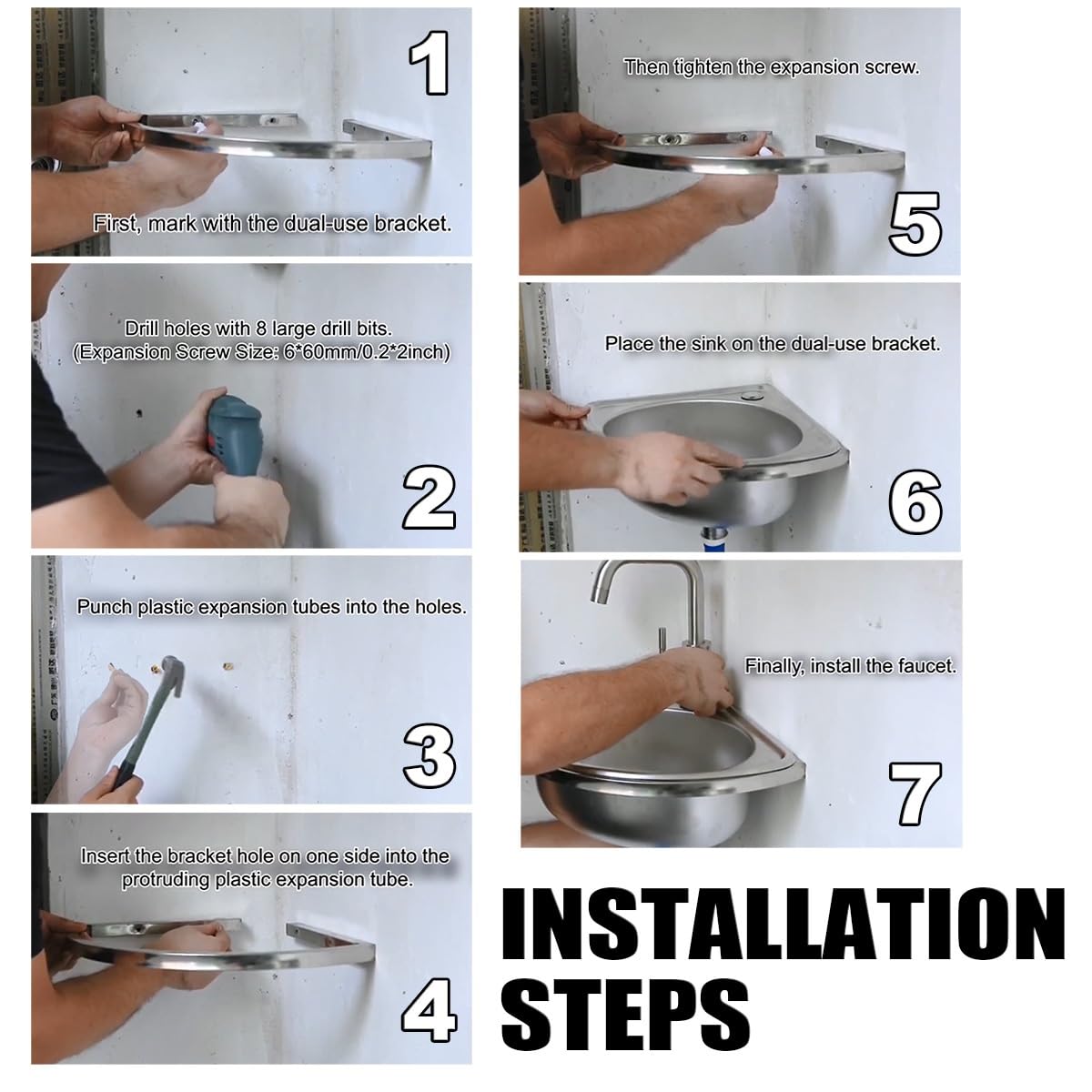 1

First, mark with the dual-use bracket.

Drill holes with 8 large drill bits.
(Expansion Screw Size: 6*60mm/0.2*2inch)

2

Punch plastic expansion tubes into the holes.

3

Insert the bracket hole on one side into the protruding plastic expansion tube.

4

Then tighten the expansion screw.

5

Place the sink on the dual-use bracket.

6

Finally, install the faucet.

7

INSTALLATION STEPS