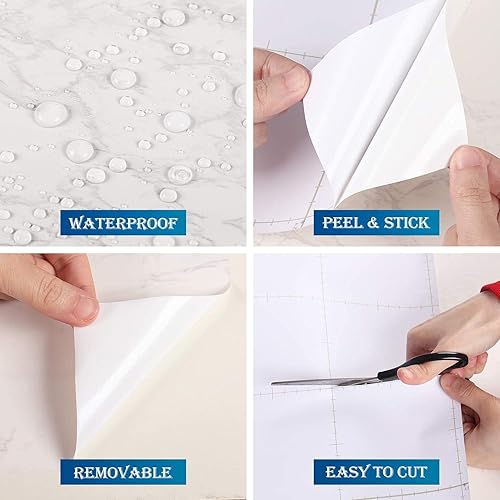 WATERPROOF

PEEL & STICK

REMOVABLE

EASY TO CUT