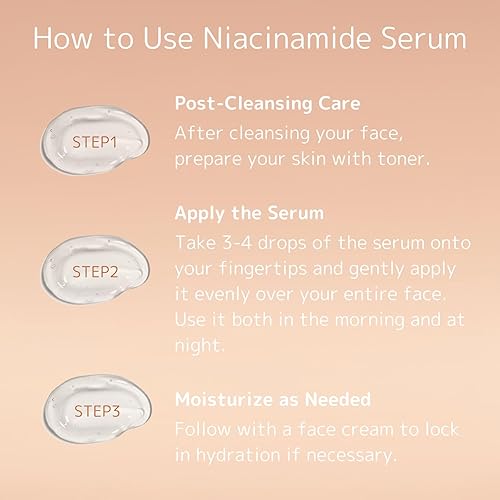 How to Use Niacinamide Serum

STEP1

Post-Cleansing Care
After cleansing your face, prepare your skin with toner.

STEP2

Apply the Serum
Take 3-4 drops of the serum onto your fingertips and gently apply it evenly over your entire face. Use it both in the morning and at night.

STEP3

Moisturize as Needed
Follow with a face cream to lock in hydration if necessary.