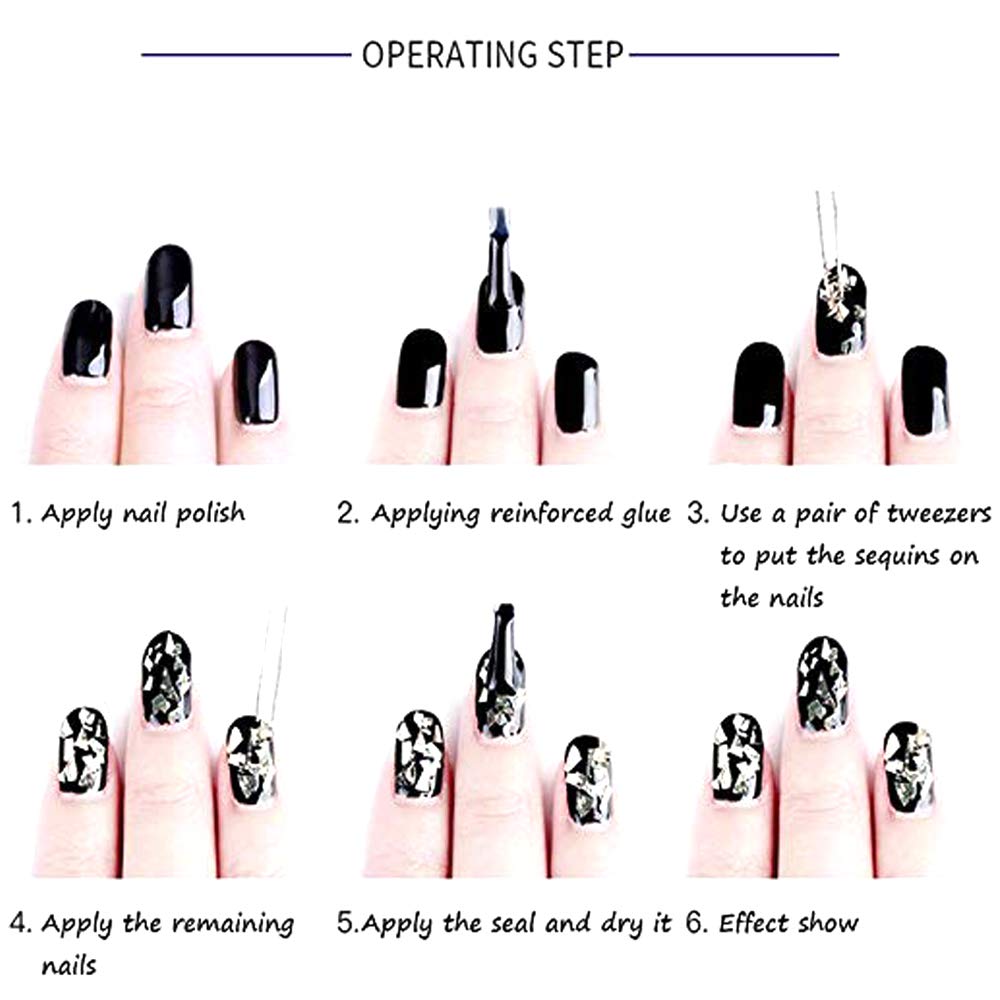 OPERATING STEP

1. Apply nail polish

2. Applying reinforced glue

3. Use a pair of tweezers to put the sequins on the nails

4. Apply the remaining nails

5.Apply the seal and dry it

6. Effect show