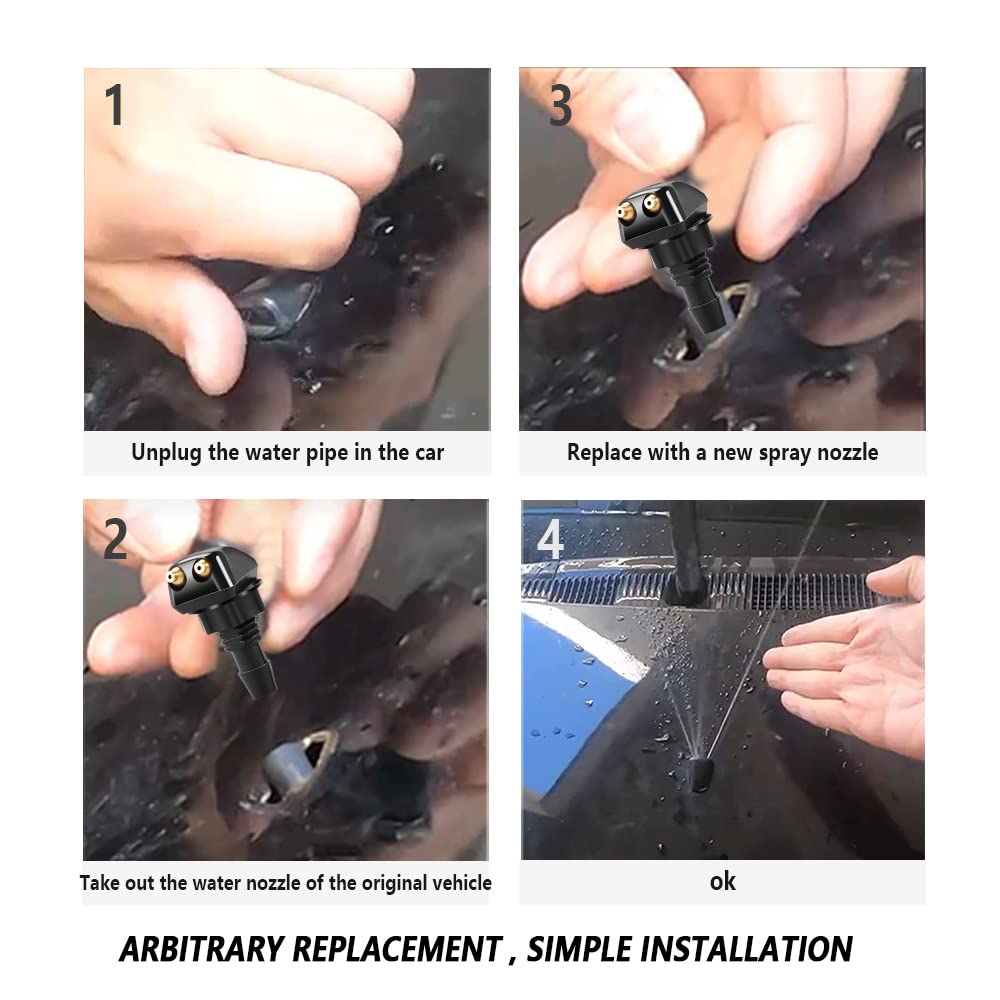 1

Unplug the water pipe in the car

3

Replace with a new spray nozzle

2

Take out the water nozzle of the original vehicle

4

ok

ARBITRARY REPLACEMENT , SIMPLE INSTALLATION