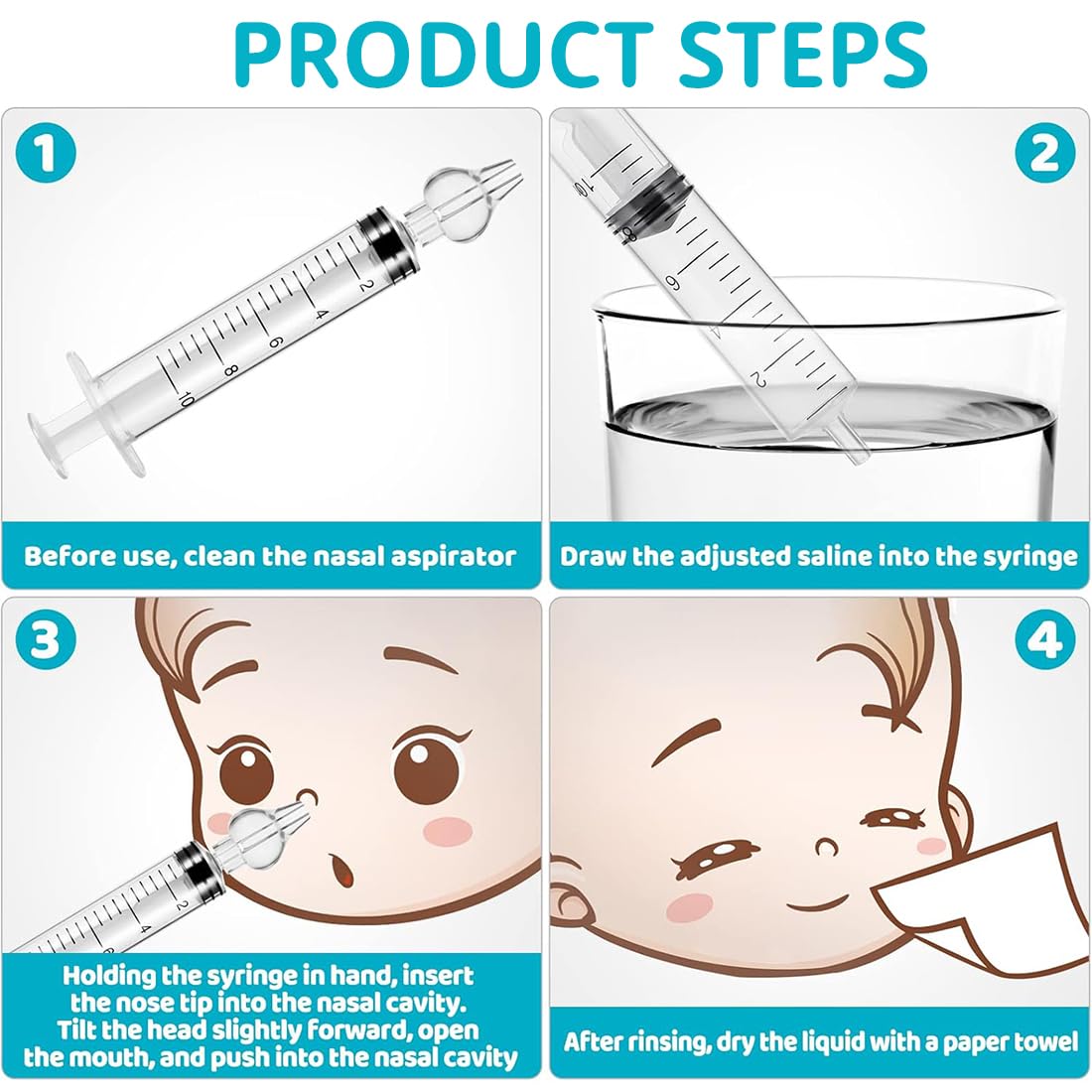 PRODUCT STEPS

1

2
4
6
8
10

Before use, clean the nasal aspirator

2

10
8
6
4
2

Draw the adjusted saline into the syringe

3

2
4

Holding the syringe in hand, insert the nose tip into the nasal cavity. Tilt the head slightly forward, open the mouth, and push into the nasal cavity

4

After rinsing, dry the liquid with a paper towel