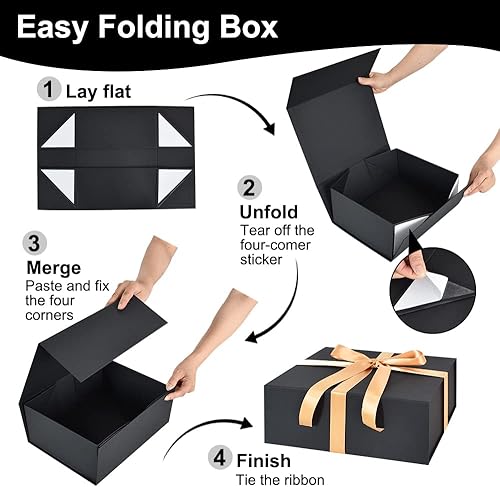 Easy Folding Box

1 Lay flat

2 Unfold
Tear off the four-comer sticker

3 Merge
Paste and fix the four corners

4 Finish
Tie the ribbon