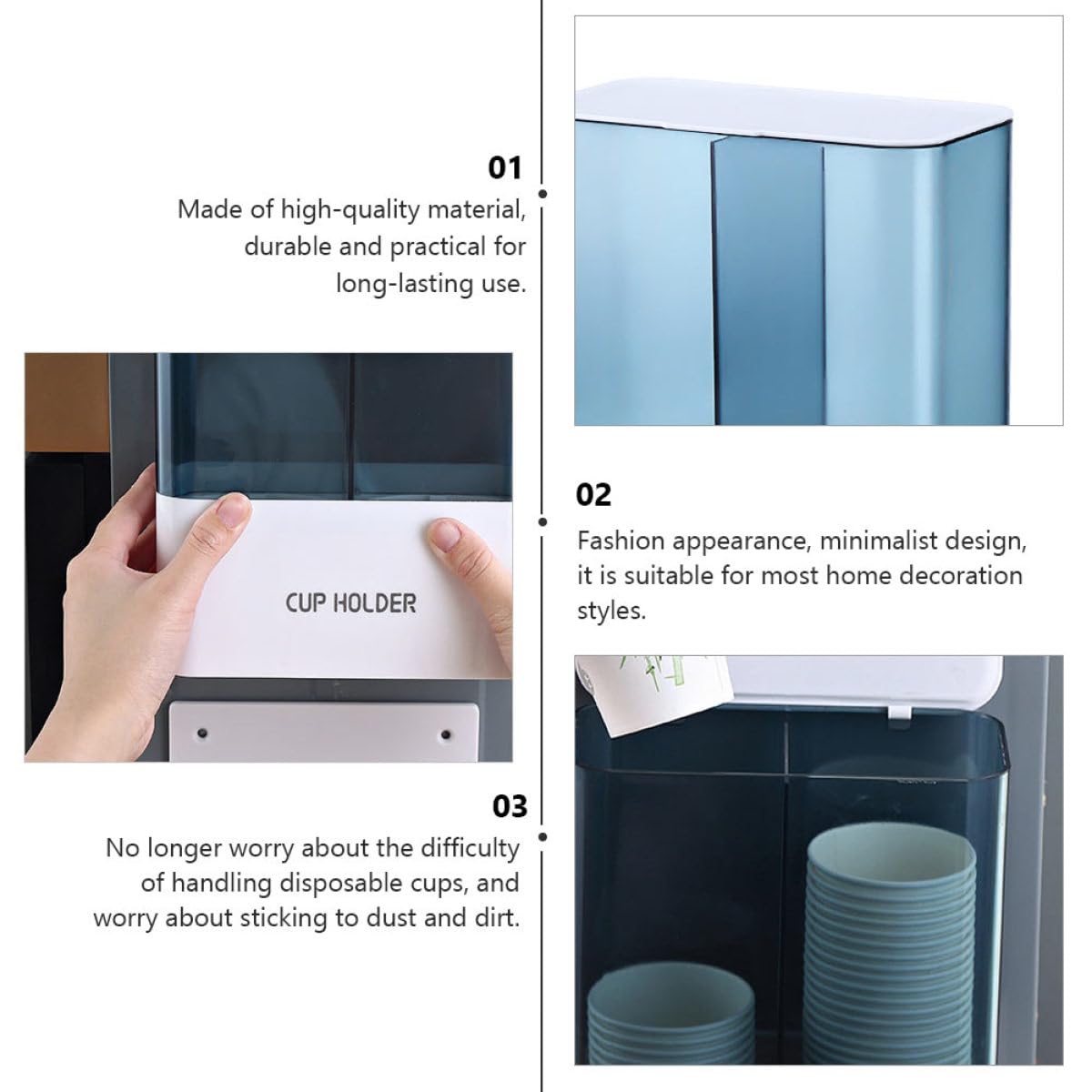 01
Made of high-quality material, durable and practical for long-lasting use.

CUP HOLDER

02
Fashion appearance, minimalist design, it is suitable for most home decoration styles.

03
No longer worry about the difficulty of handling disposable cups, and worry about sticking to dust and dirt.