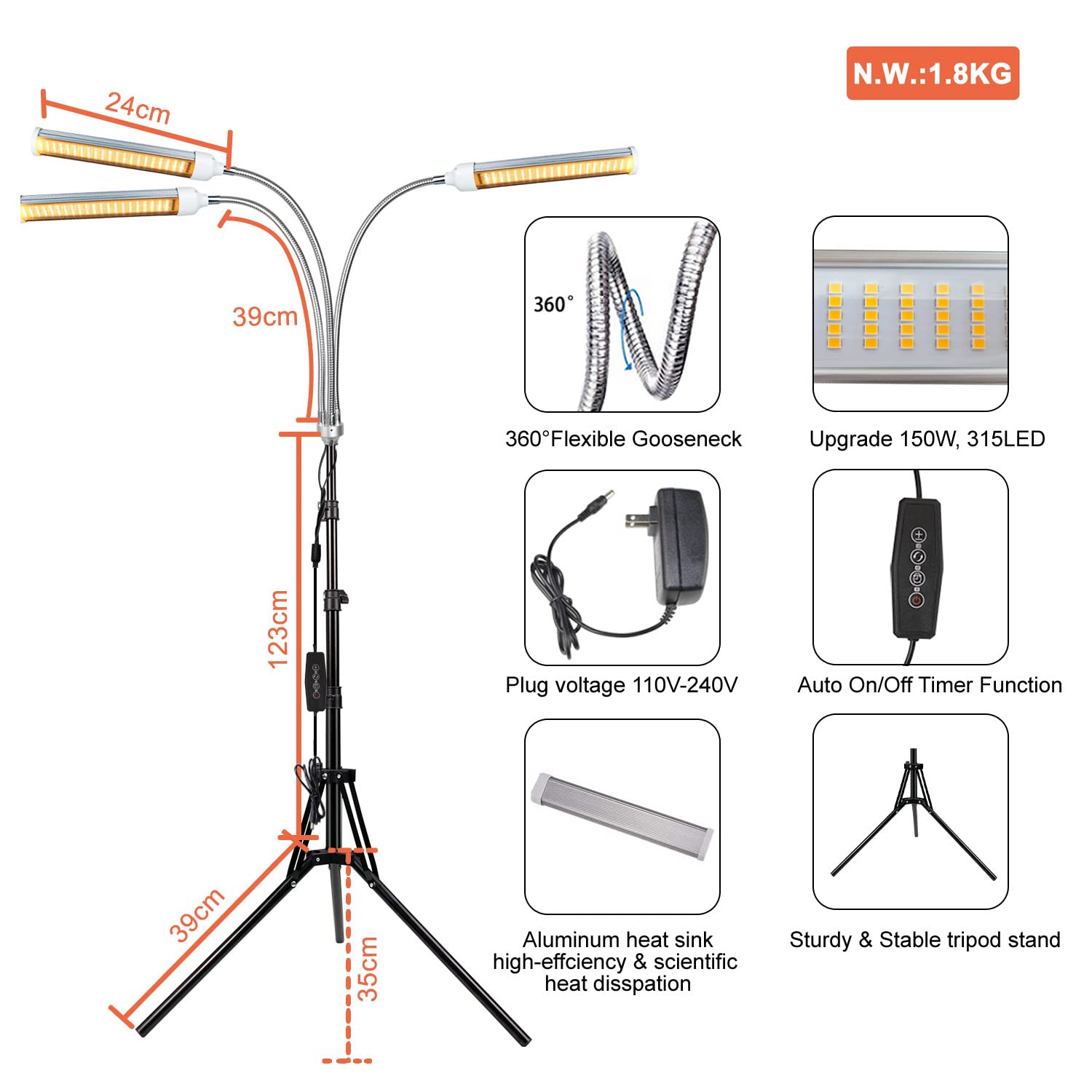 N.W.:1.8KG

24cm

39cm

123cm

39cm

35cm

360°

360°Flexible Gooseneck

Upgrade 150W, 315LED

Plug voltage 110V-240V

Auto On/Off Timer Function

Aluminum heat sink high-effciency & scientific heat disspation

Sturdy & Stable tripod stand