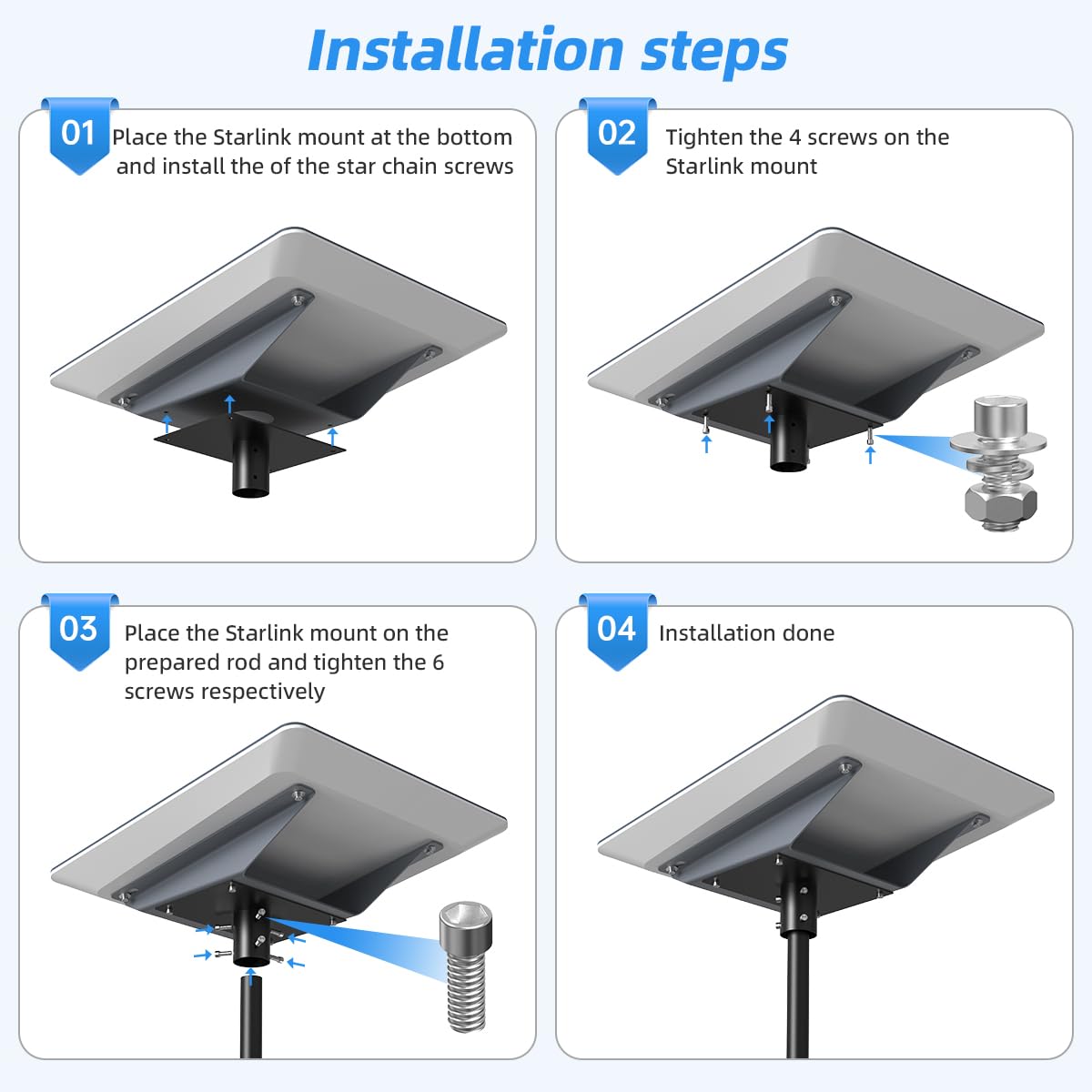 Installation steps

01 Place the Starlink mount at the bottom and install the of the star chain screws

02 Tighten the 4 screws on the Starlink mount

03 Place the Starlink mount on the prepared rod and tighten the 6 screws respectively

04 Installation done