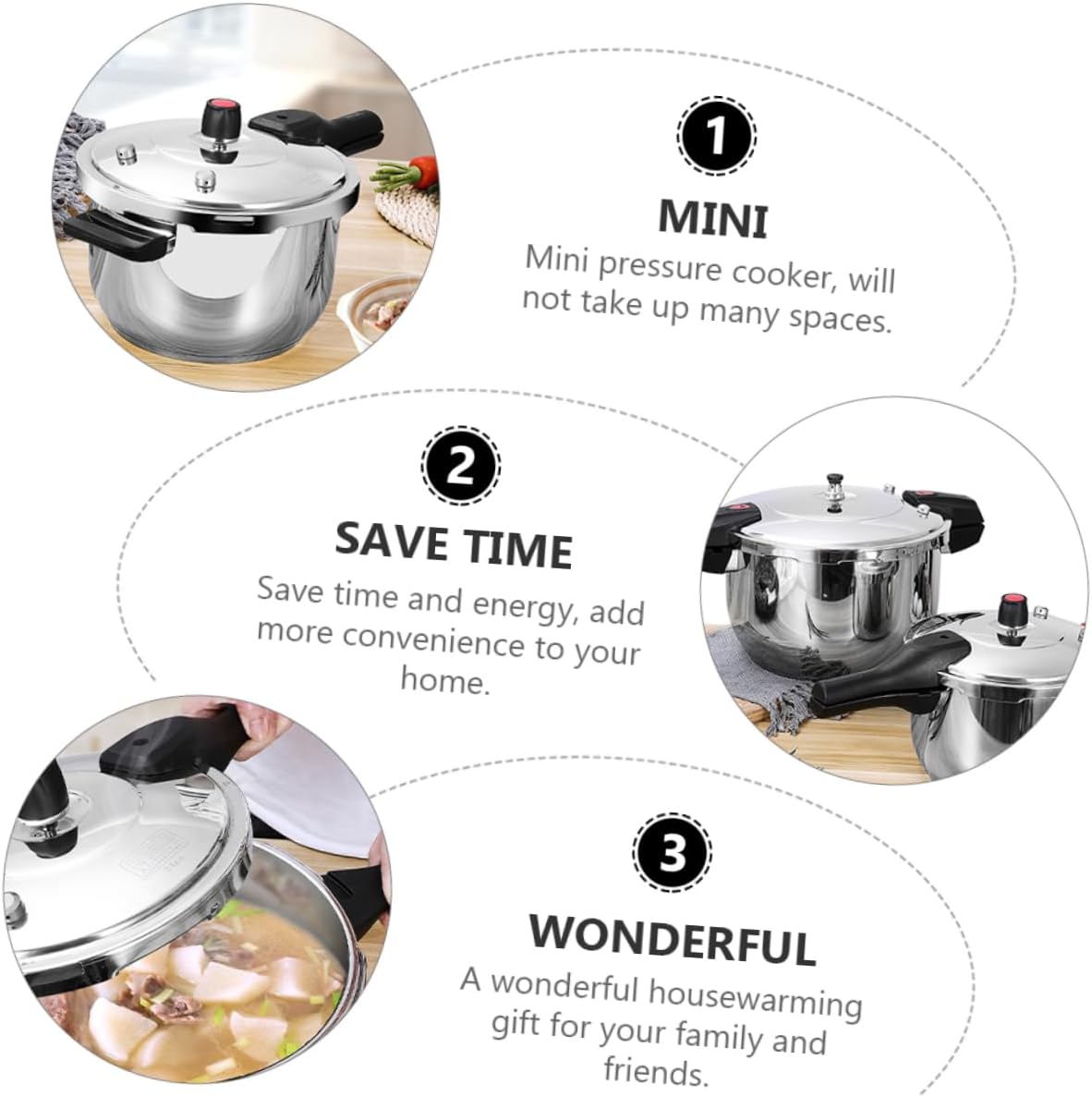 1

MINI

Mini pressure cooker, will not take up many spaces.

2

SAVE TIME

Save time and energy, add more convenience to your home.

3

WONDERFUL

A wonderful housewarming gift for your family and friends.