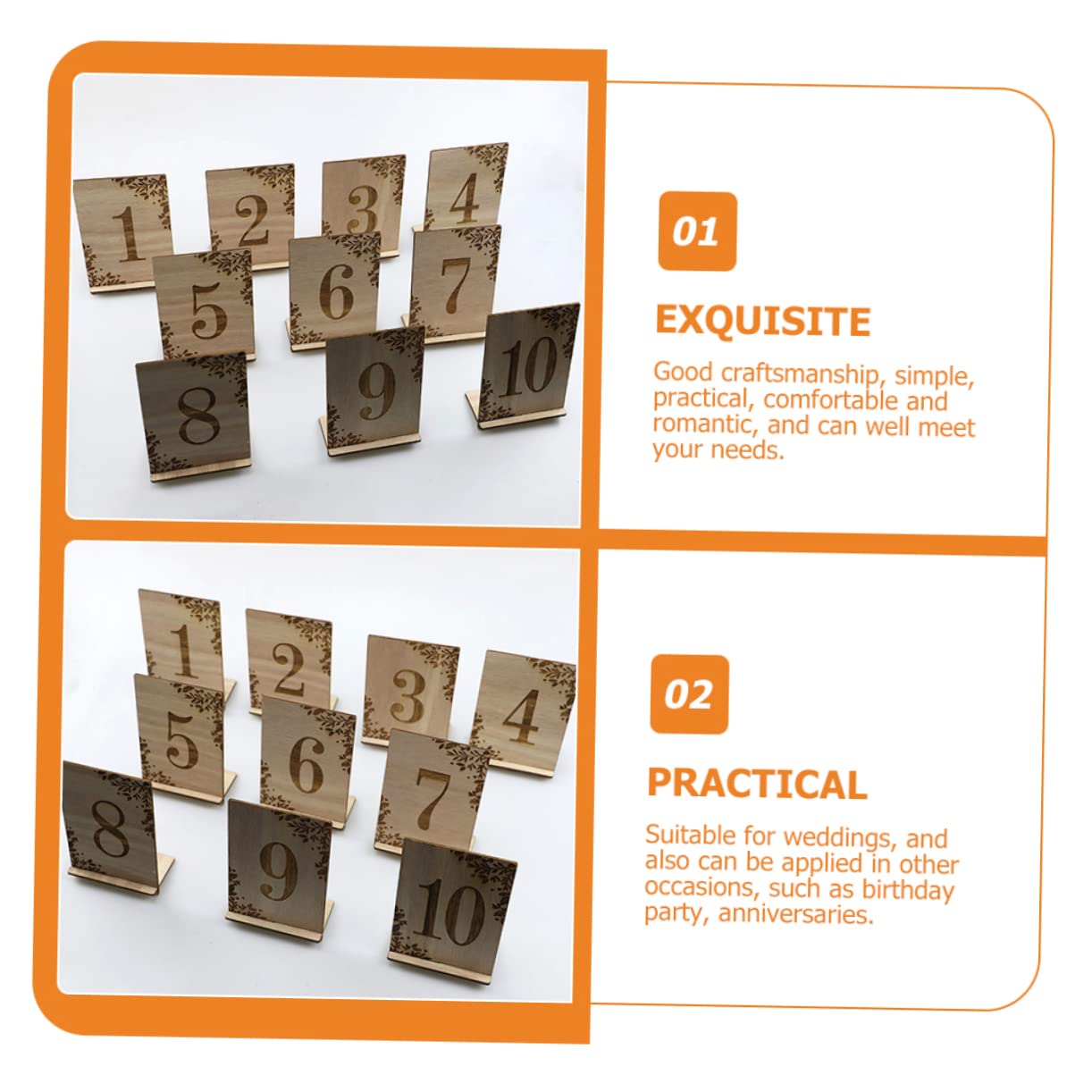 1 2 3 4
5 6 7
8 9 10

01

EXQUISITE

Good craftsmanship, simple, practical, comfortable and romantic, and can well meet your needs.

1 2 3 4
5 6 7
8 9 10

02

PRACTICAL

Suitable for weddings, and also can be applied in other occasions, such as birthday party, anniversaries.