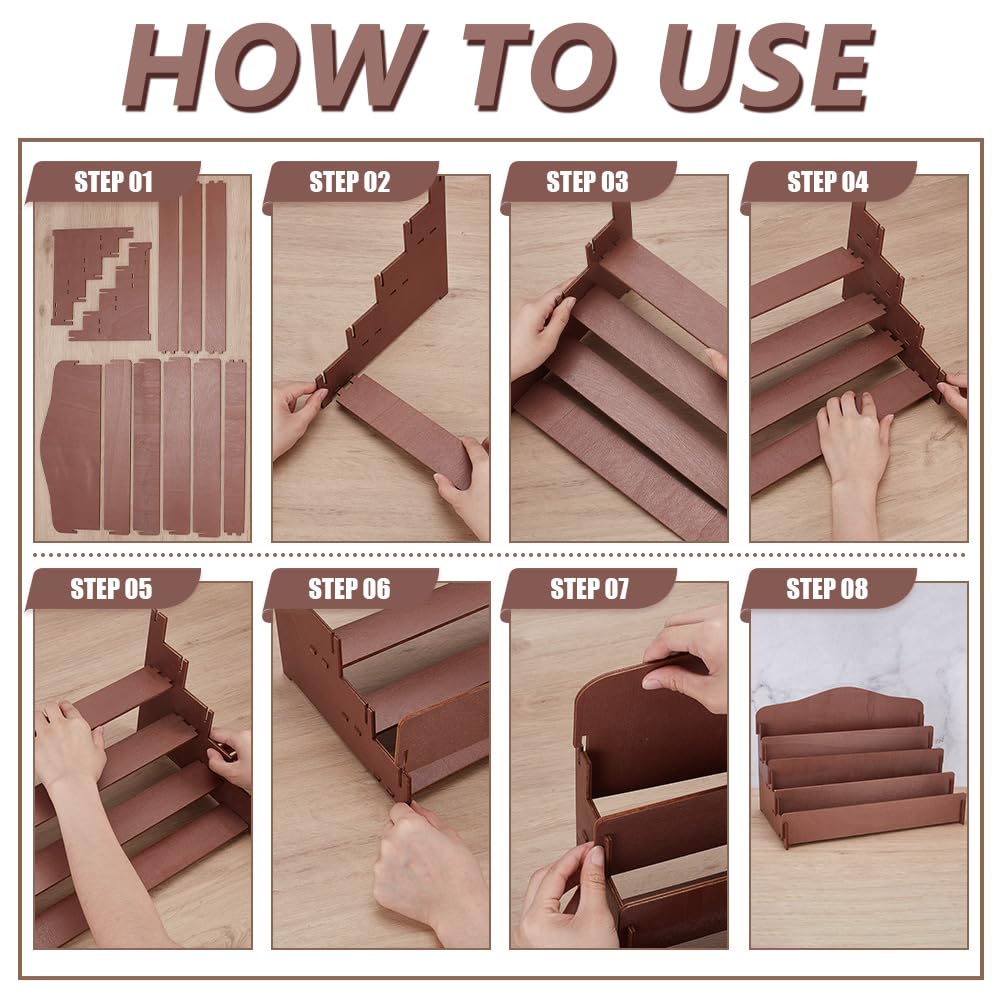 HOW TO USE

STEP 01

STEP 02

STEP 03

STEP 04

STEP 05

STEP 06

STEP 07

STEP 08