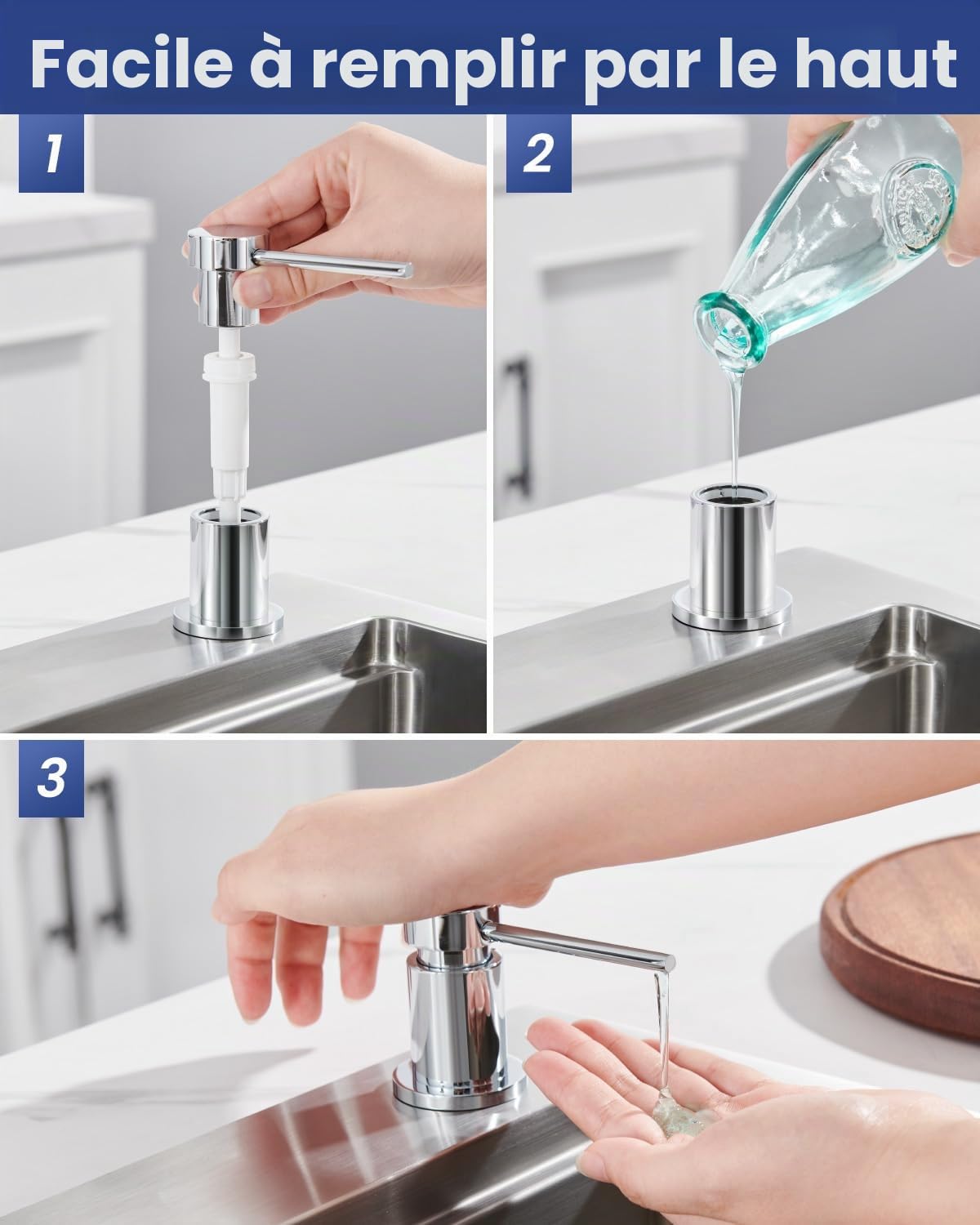 Facile à remplir par le haut

1

2

3