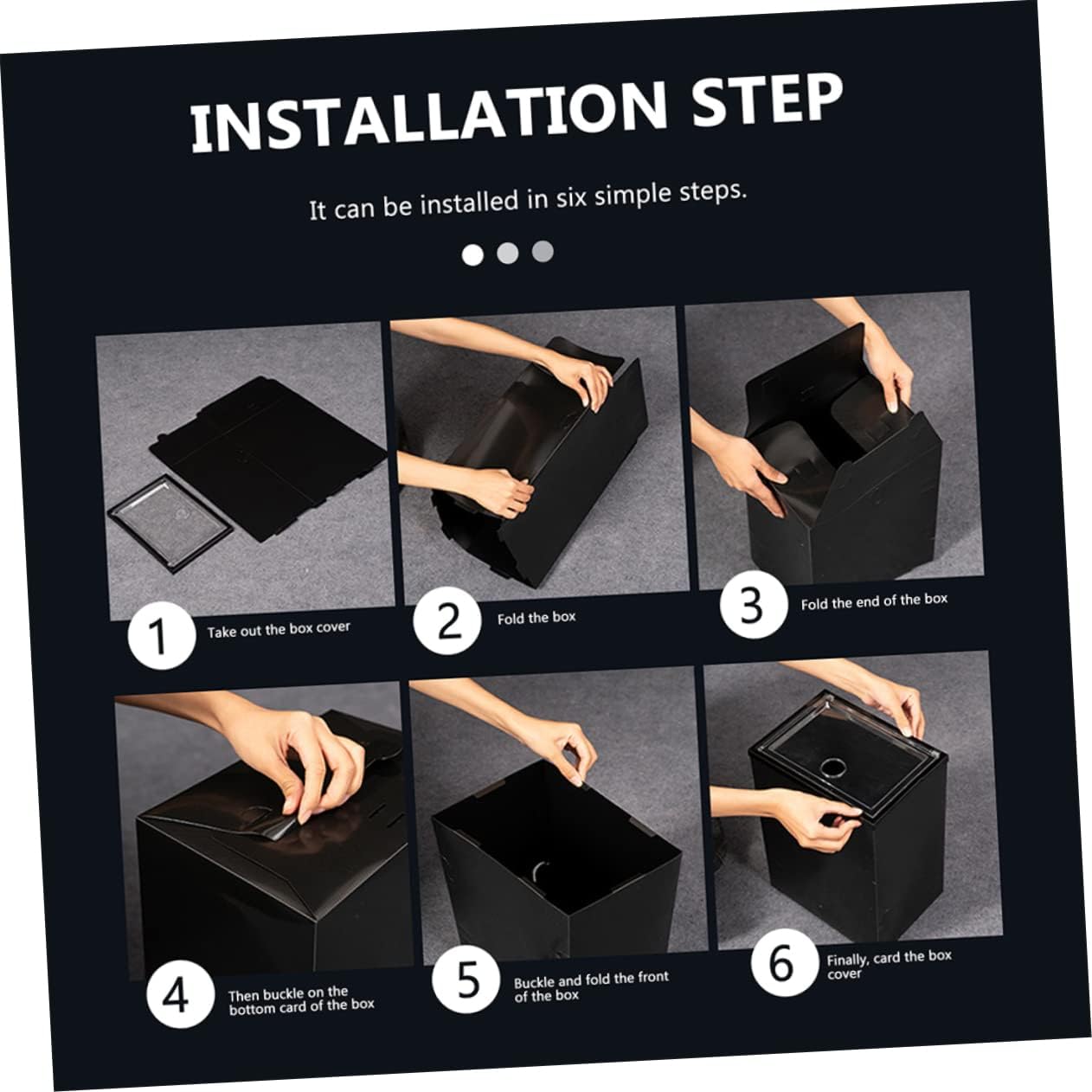 INSTALLATION STEP

It can be installed in six simple steps.

1 Take out the box cover

2 Fold the box

3 Fold the end of the box

4 Then buckle on the bottom card of the box

5 Buckle and fold the front of the box

6 Finally, card the box cover