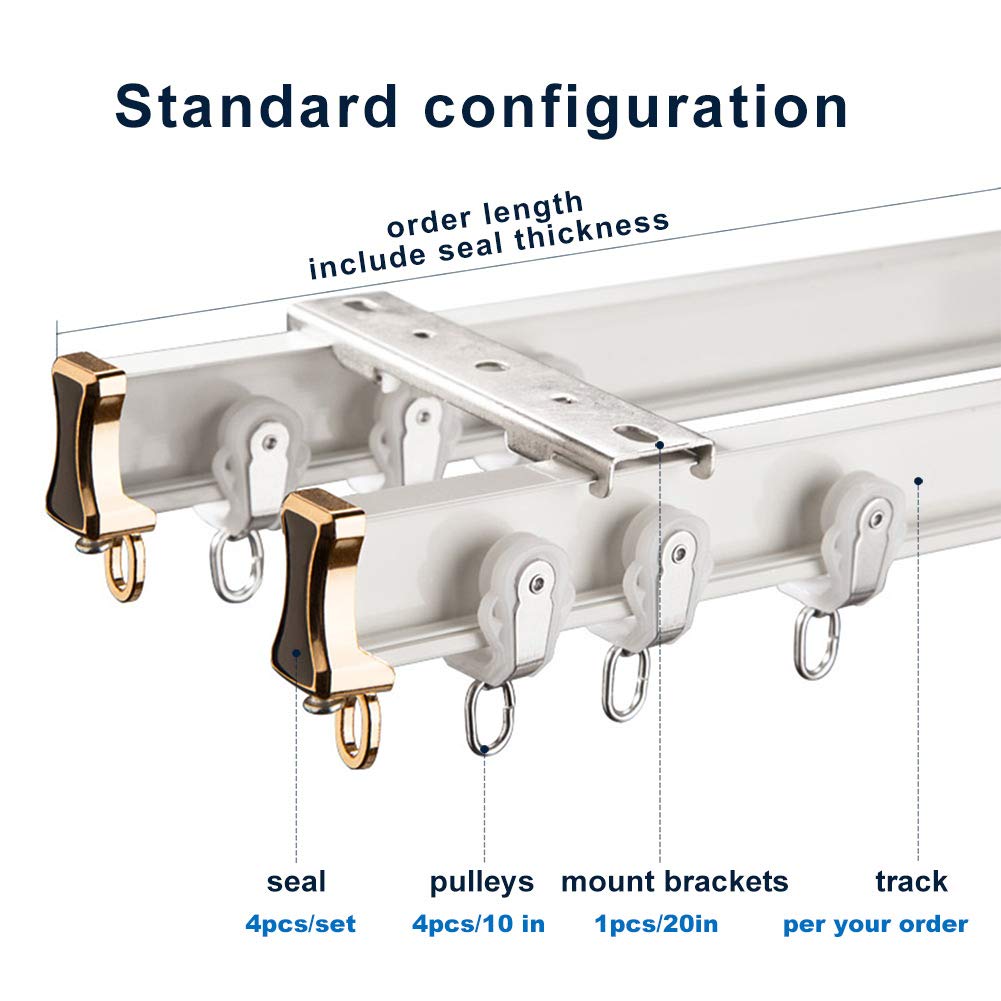 Standard configuration

order length
include seal thickness

seal
4pcs/set

pulleys
4pcs/10 in

mount brackets
1pcs/20in

track
per your order