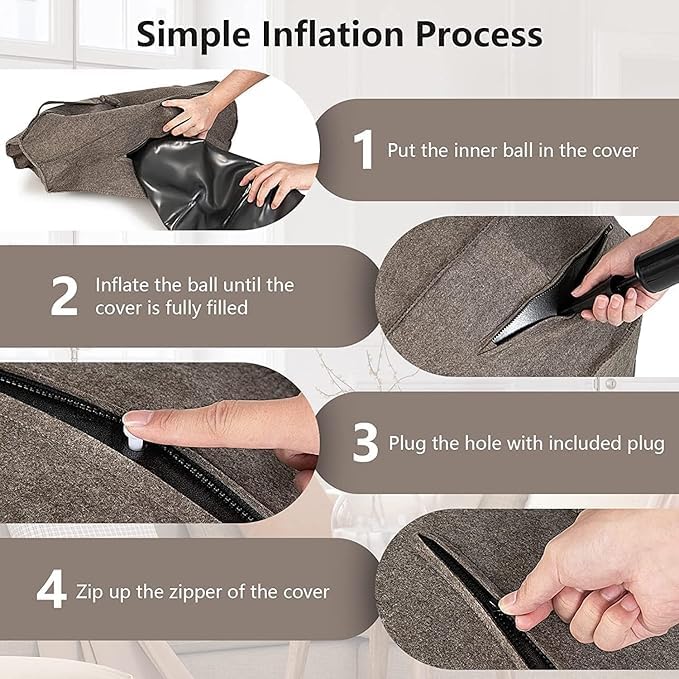 Simple Inflation Process

1 Put the inner ball in the cover

2 Inflate the ball until the cover is fully filled

3 Plug the hole with included plug

4 Zip up the zipper of the cover