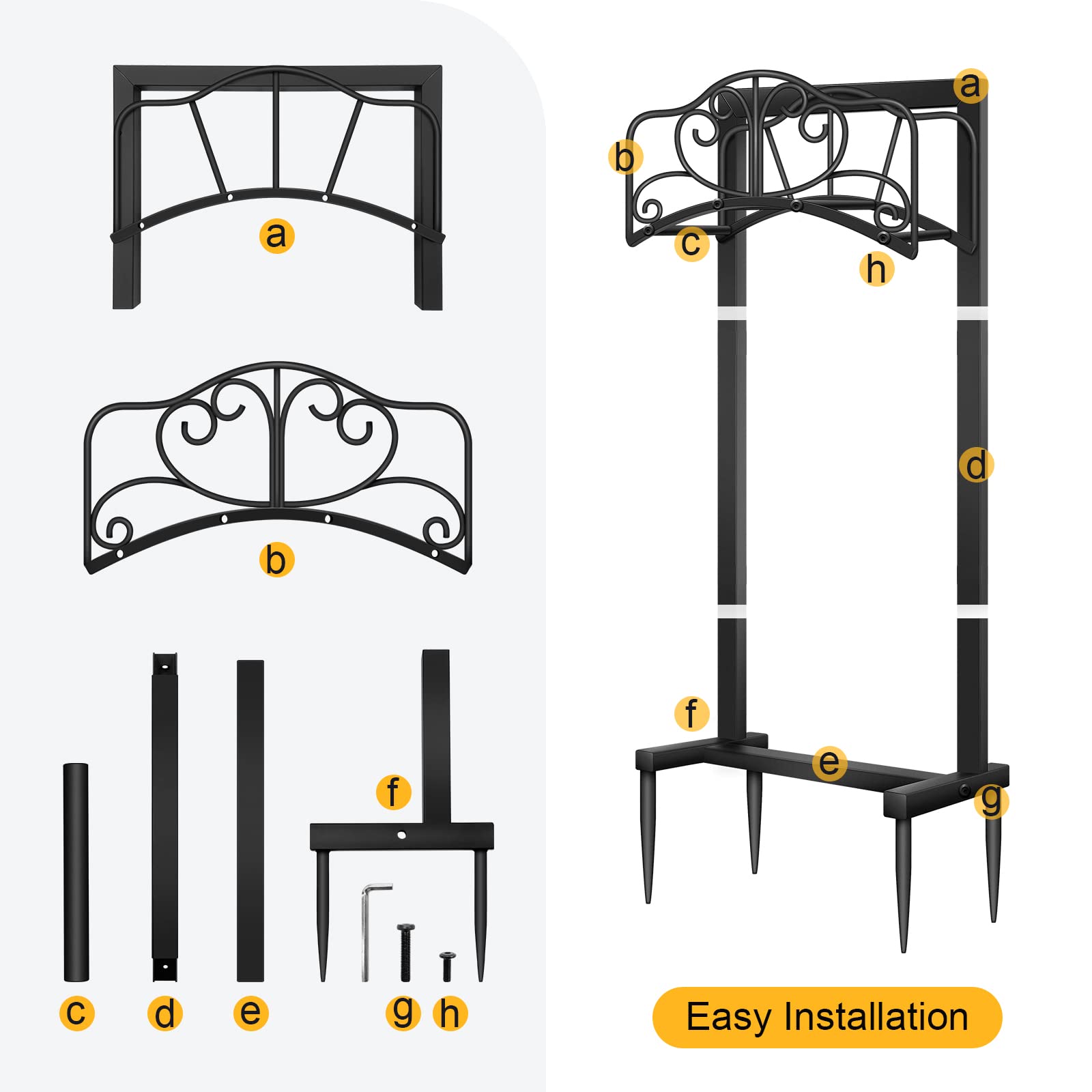 a

b

f

c d e g h

a
b
c
h
d
f
e
g

Easy Installation