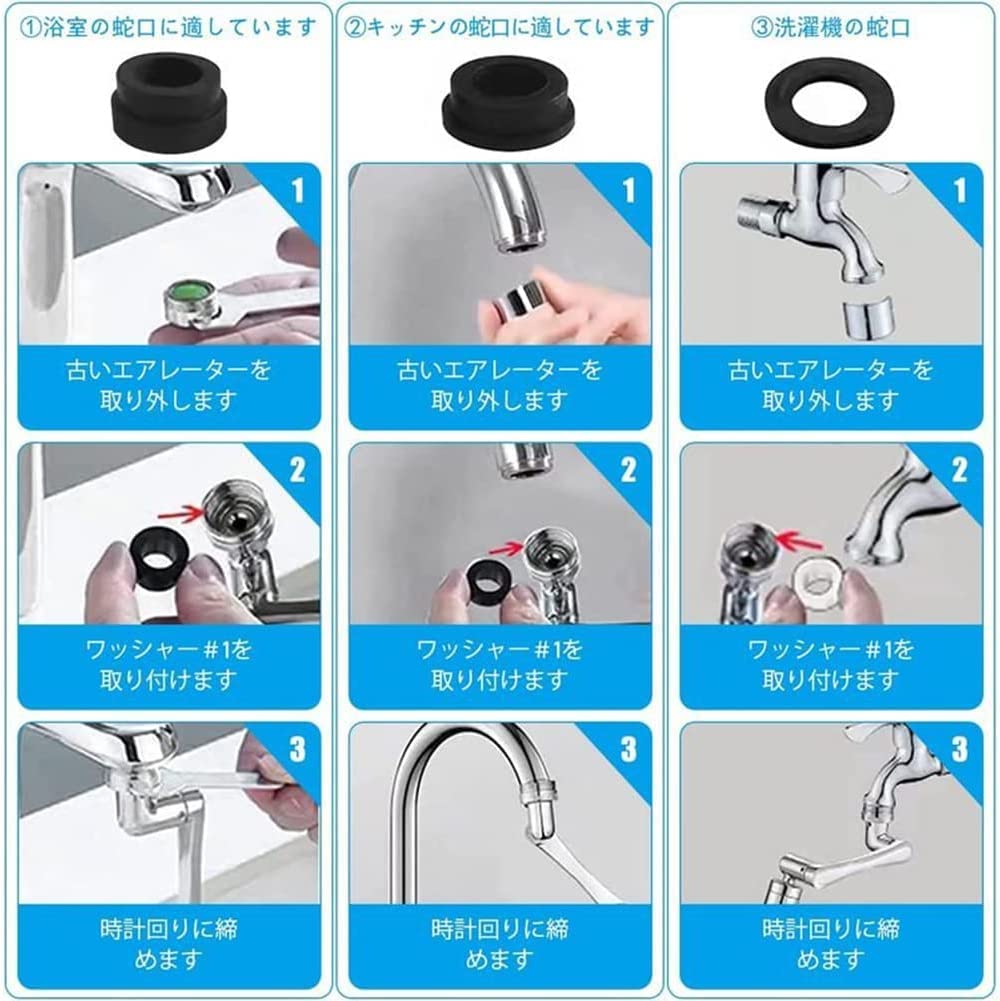 ①浴室の蛇口に適しています

1

古いエアレーターを取り外します

2

ワッシャー#1を取り付けます

3

時計回りに締めます

②キッチンの蛇口に適しています

1

古いエアレーターを取り外します

2

ワッシャー#1を取り付けます

3

時計回りに締めます

③洗濯機の蛇口

1

古いエアレーターを取り外します

2

ワッシャー#1を取り付けます

3

時計回りに締めます