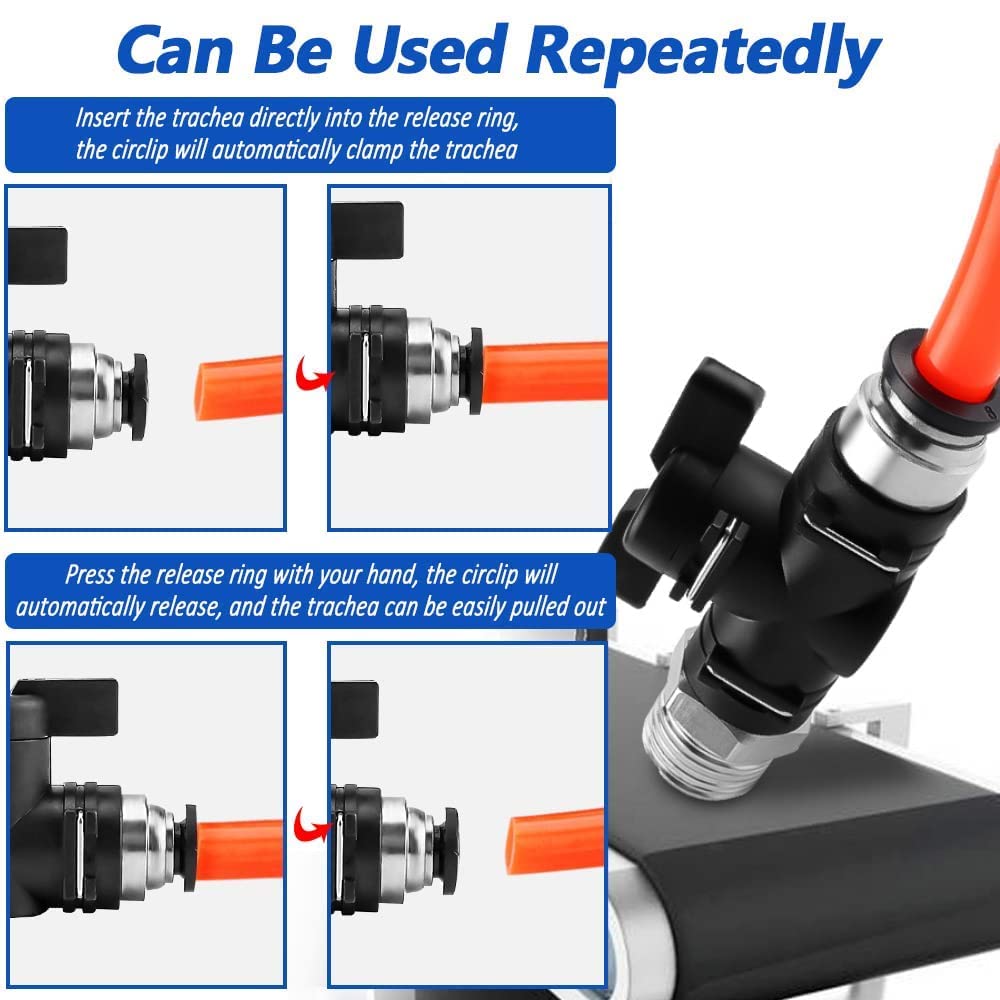 Can Be Used Repeatedly

Insert the trachea directly into the release ring, the circlip will automatically clamp the trachea

Press the release ring with your hand, the circlip will automatically release, and the trachea can be easily pulled out