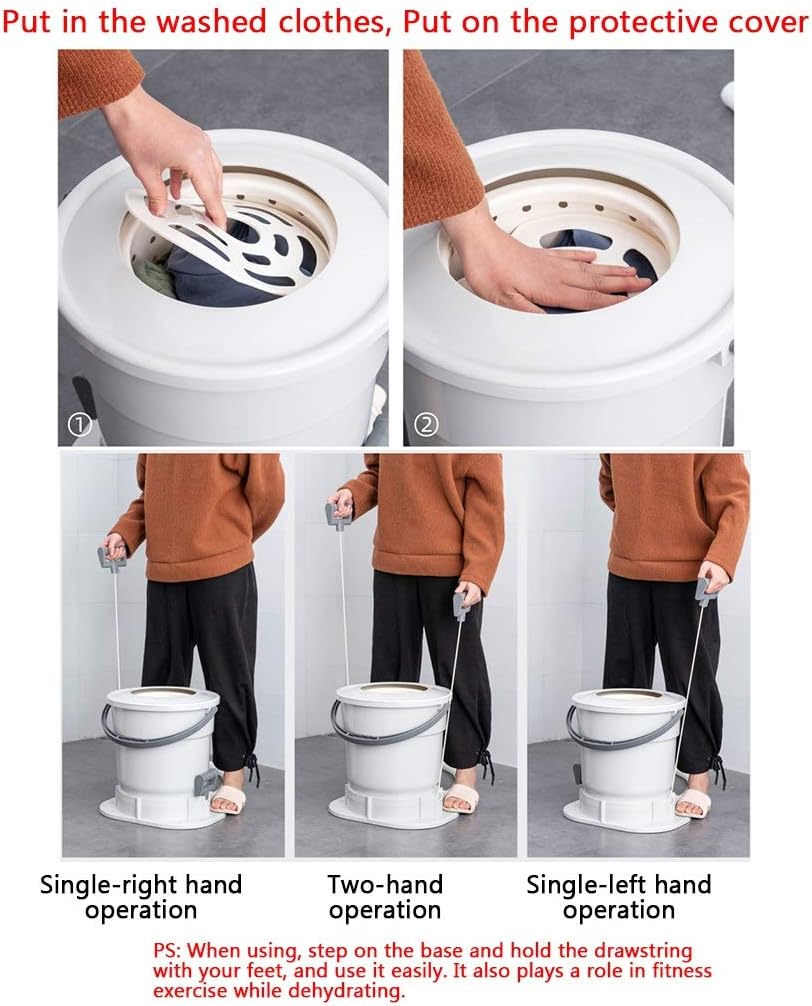 Put in the washed clothes, Put on the protective cover

①

②

Single-right hand operation

Two-hand operation

Single-left hand operation

PS: When using, step on the base and hold the drawstring with your feet, and use it easily. It also plays a role in fitness exercise while dehydrating.