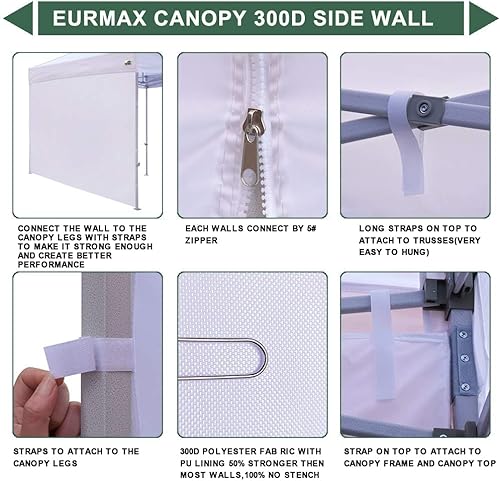 EURMAX CANOPY 300D SIDE WALL

CONNECT THE WALL TO THE CANOPY LEGS WITH STRAPS TO MAKE IT STRONG ENOUGH AND CREATE BETTER PERFORMANCE

EACH WALLS CONNECT BY 5# ZIPPER

LONG STRAPS ON TOP TO ATTACH TO TRUSSES(VERY EASY TO HUNG)

STRAPS TO ATTACH TO THE CANOPY LEGS

300D POLYESTER FAB RIC WITH PU LINING 50% STRONGER THEN MOST WALLS,100% NO STENCH

STRAP ON TOP TO ATTACH TO CANOPY FRAME AND CANOPY TOP